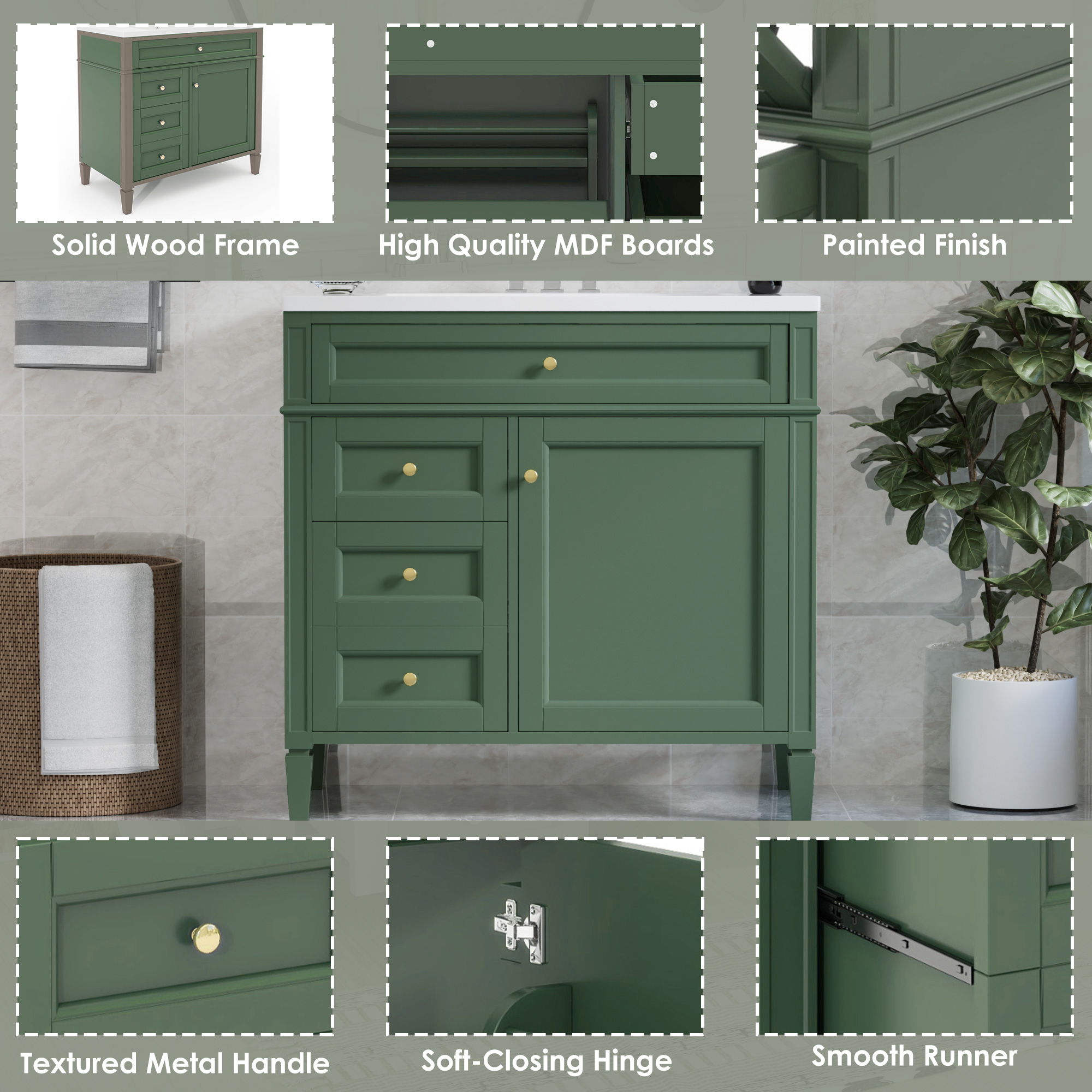 Solid Wood Frame

High Quality MDF Boards

Painted Finish

Textured Metal Handle

Soft-Closing Hinge

Smooth Runner