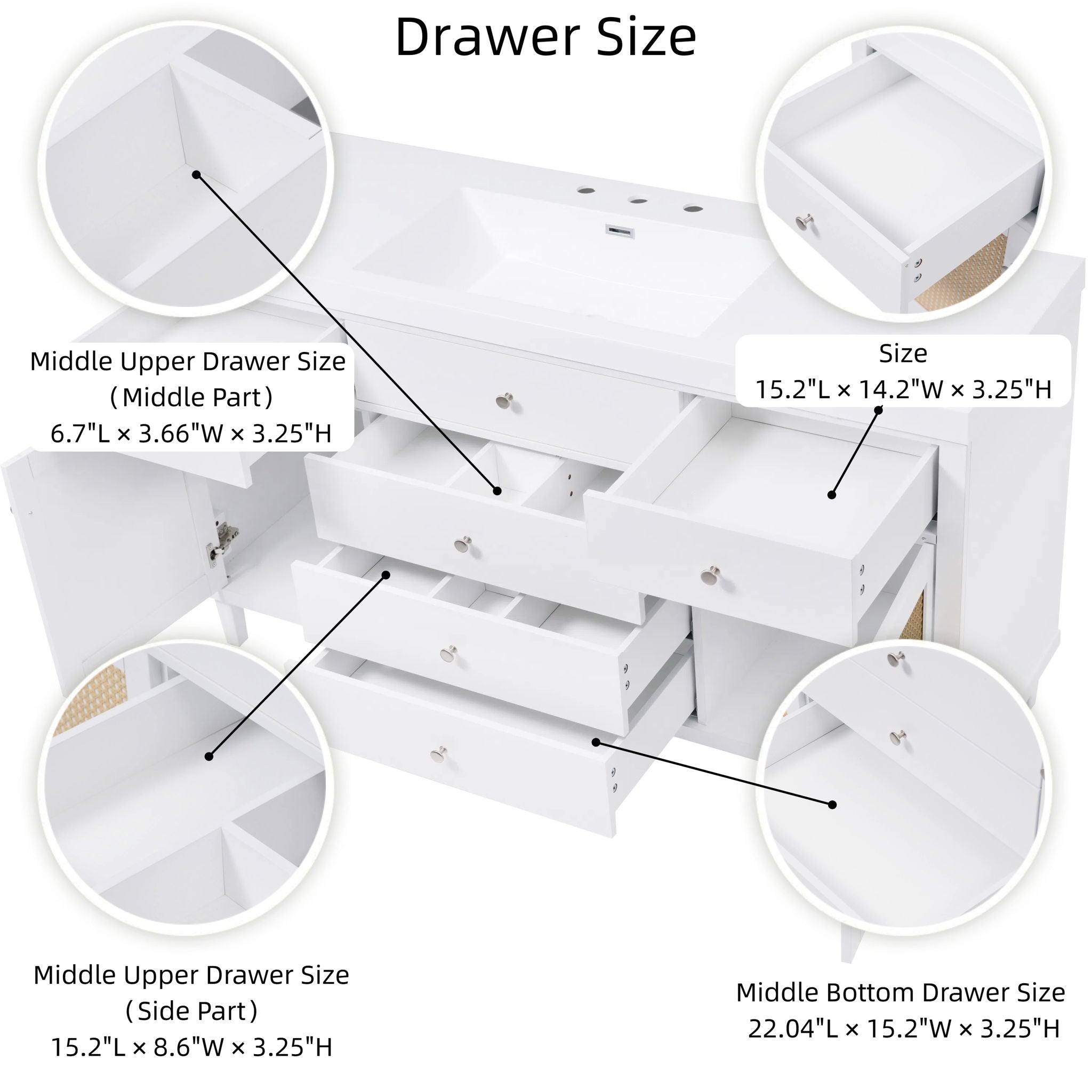 Drawer Size

Middle Upper Drawer Size
（Middle Part）
6.7"L × 3.66"W × 3.25"H

Size
15.2"L × 14.2"W × 3.25"H

Middle Upper Drawer Size
（Side Part）
15.2"L × 8.6"W × 3.25"H

Middle Bottom Drawer Size
22.04"L × 15.2"W × 3.25"H