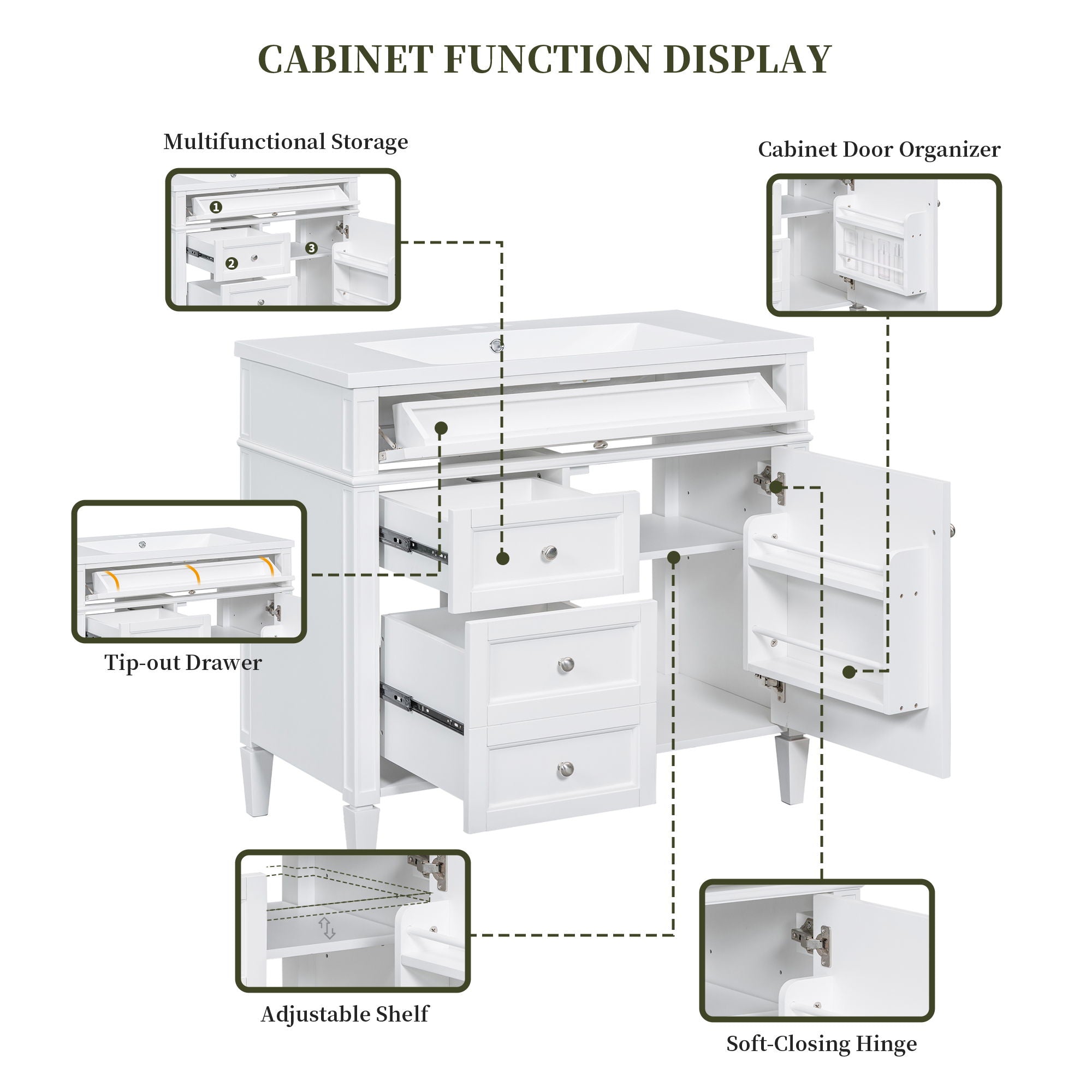 CABINET FUNCTION DISPLAY

Multifunctional Storage

1

2

3

Cabinet Door Organizer

Tip-out Drawer

Adjustable Shelf

Soft-Closing Hinge