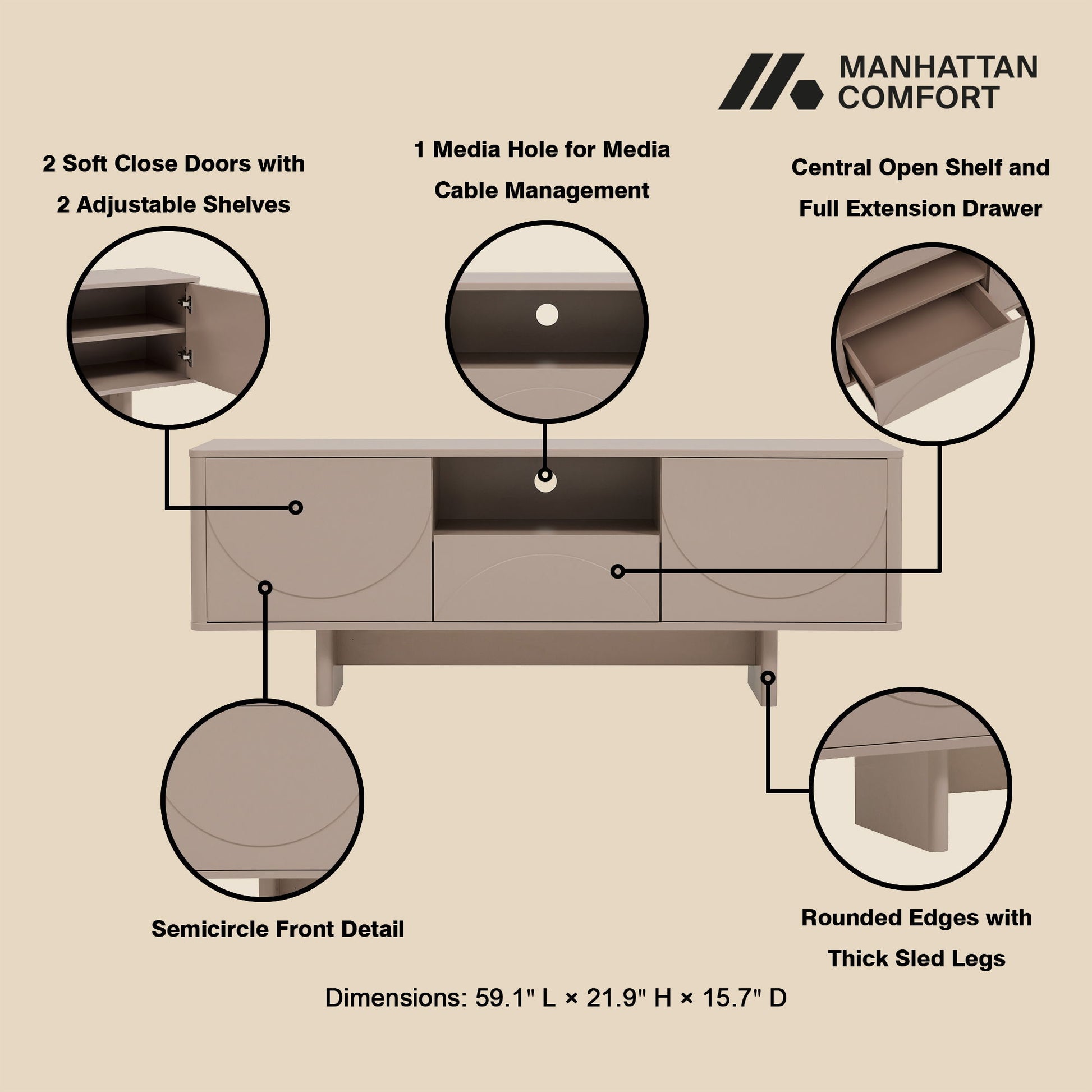 MANHATTAN COMFORT

2 Soft Close Doors with 2 Adjustable Shelves

1 Media Hole for Media Cable Management

Central Open Shelf and Full Extension Drawer

Semicircle Front Detail

Rounded Edges with Thick Sled Legs

Dimensions: 59.1" L × 21.9" H × 15.7" D