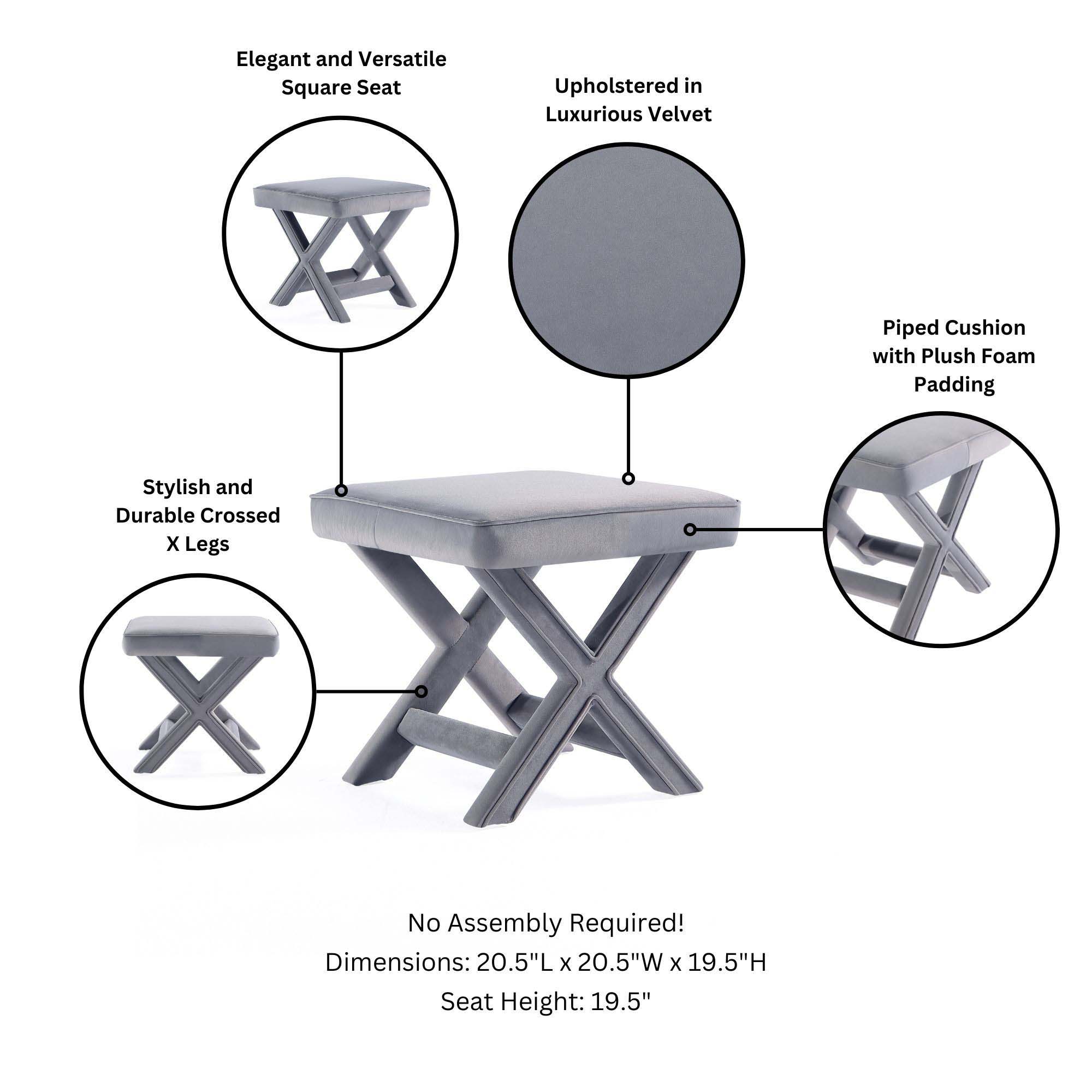 Elegant and Versatile Square Seat

Upholstered in Luxurious Velvet

Piped Cushion with Plush Foam Padding

Stylish and Durable Crossed X Legs

No Assembly Required!
Dimensions: 20.5"L x 20.5"W x 19.5"H
Seat Height: 19.5"