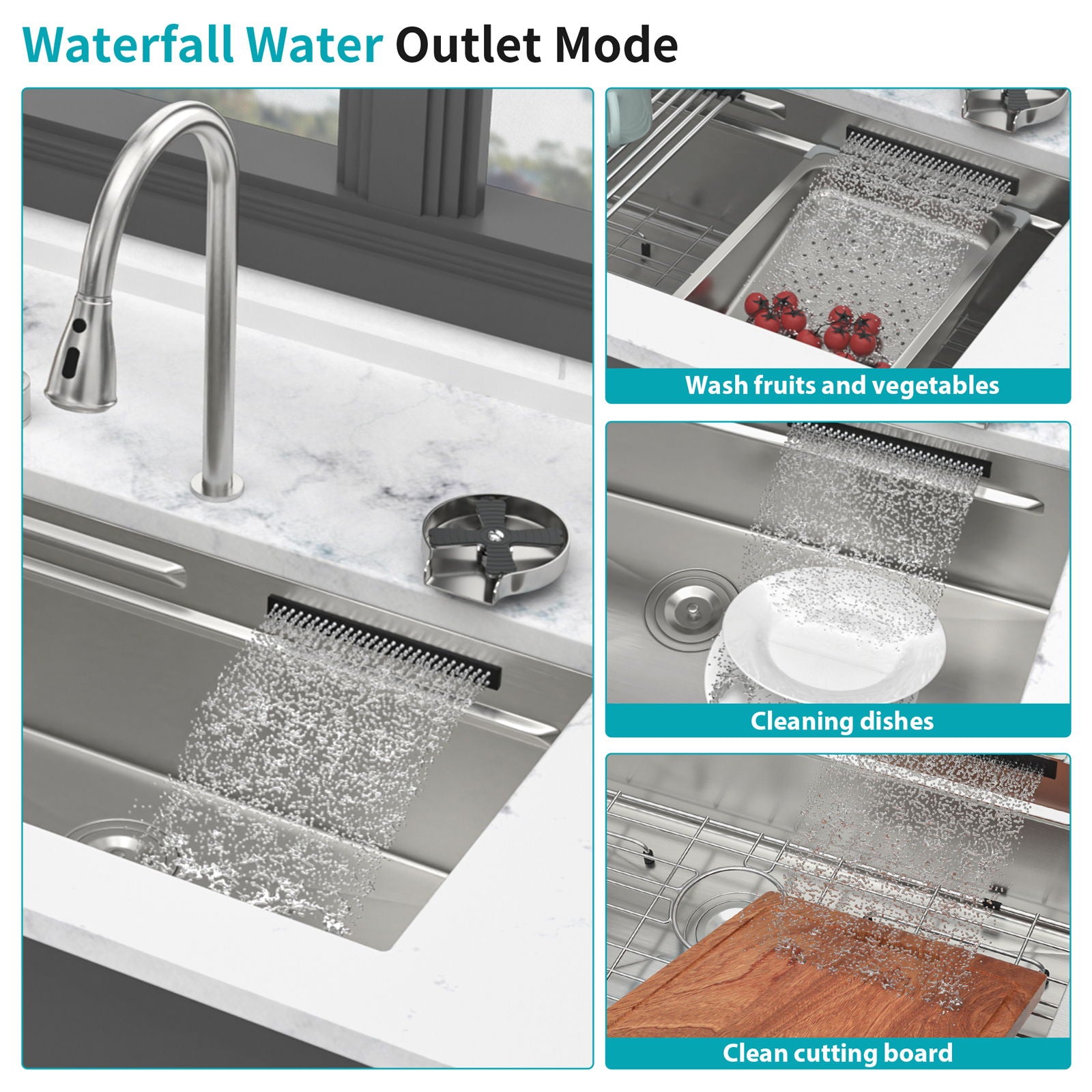 Waterfall Water Outlet Mode

Wash fruits and vegetables

Cleaning dishes

Clean cutting board