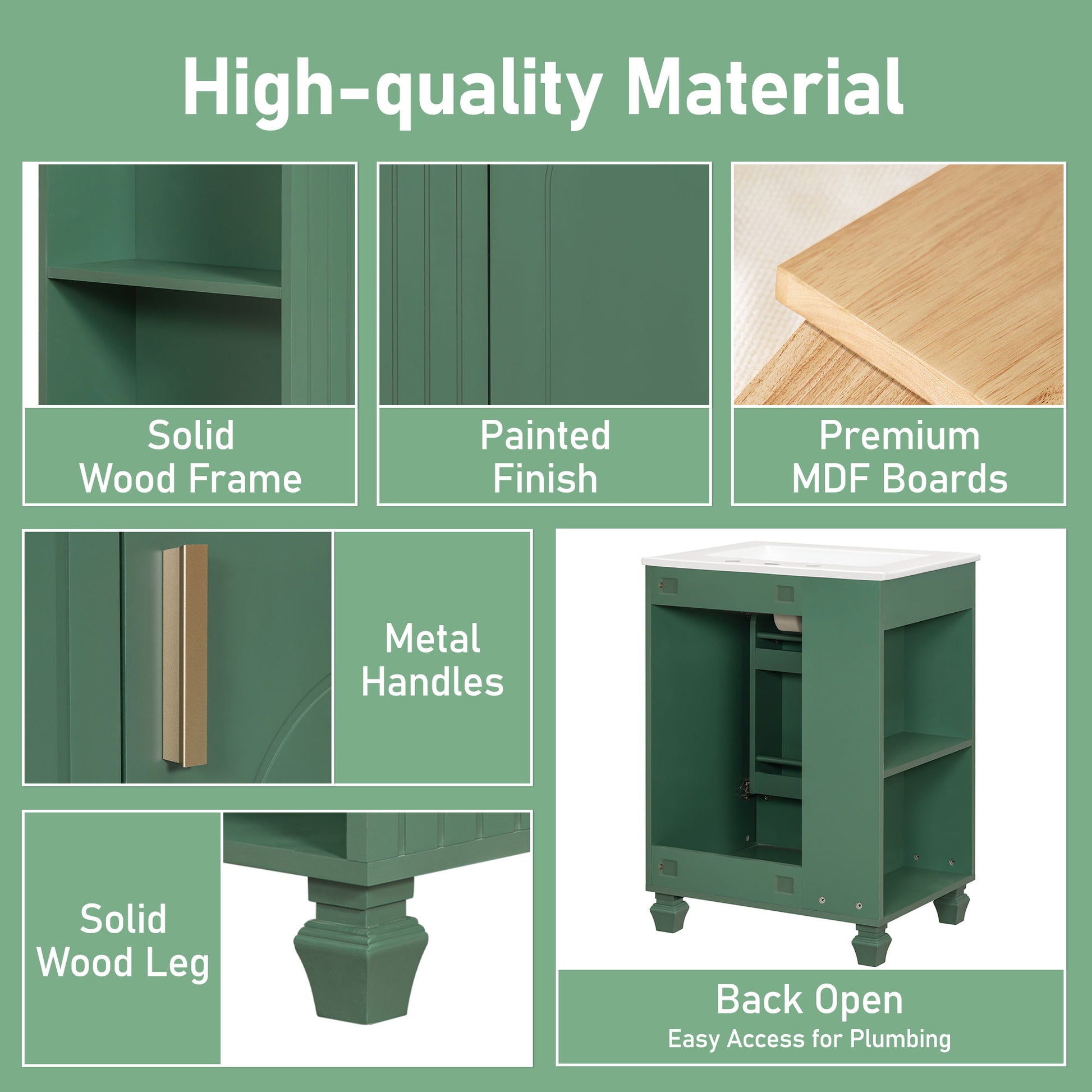 High-quality Material

Solid
Wood Frame

Painted
Finish

Premium
MDF Boards

Metal
Handles

Solid
Wood Leg

Back Open
Easy Access for Plumbing