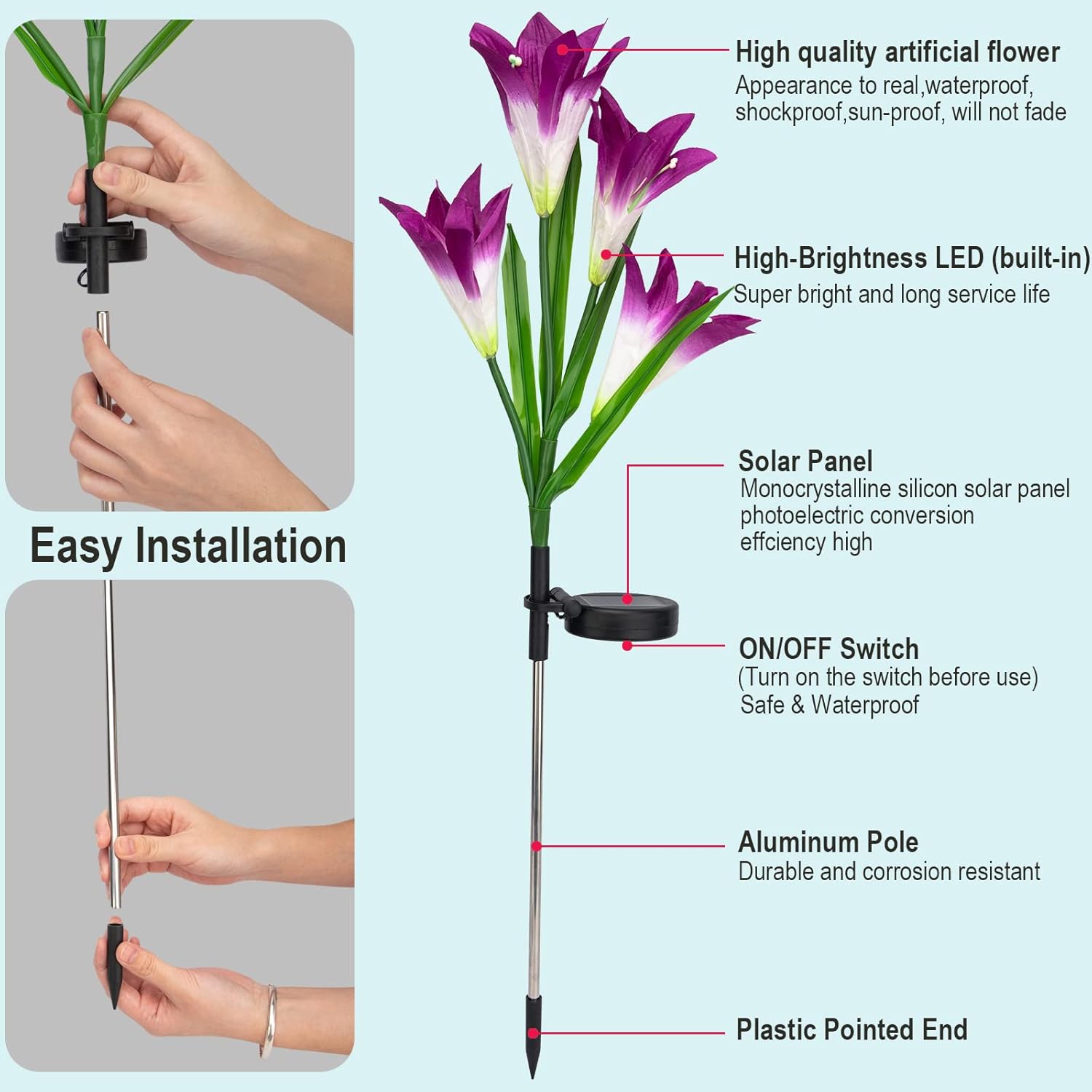 Easy Installation

High quality artificial flower
Appearance to real,waterproof, shockproof,sun-proof, will not fade

High-Brightness LED (built-in)
Super bright and long service life

Solar Panel
Monocrystalline silicon solar panel photoelectric conversion effciency high

ON/OFF Switch
(Turn on the switch before use)
Safe & Waterproof

Aluminum Pole
Durable and corrosion resistant

Plastic Pointed End