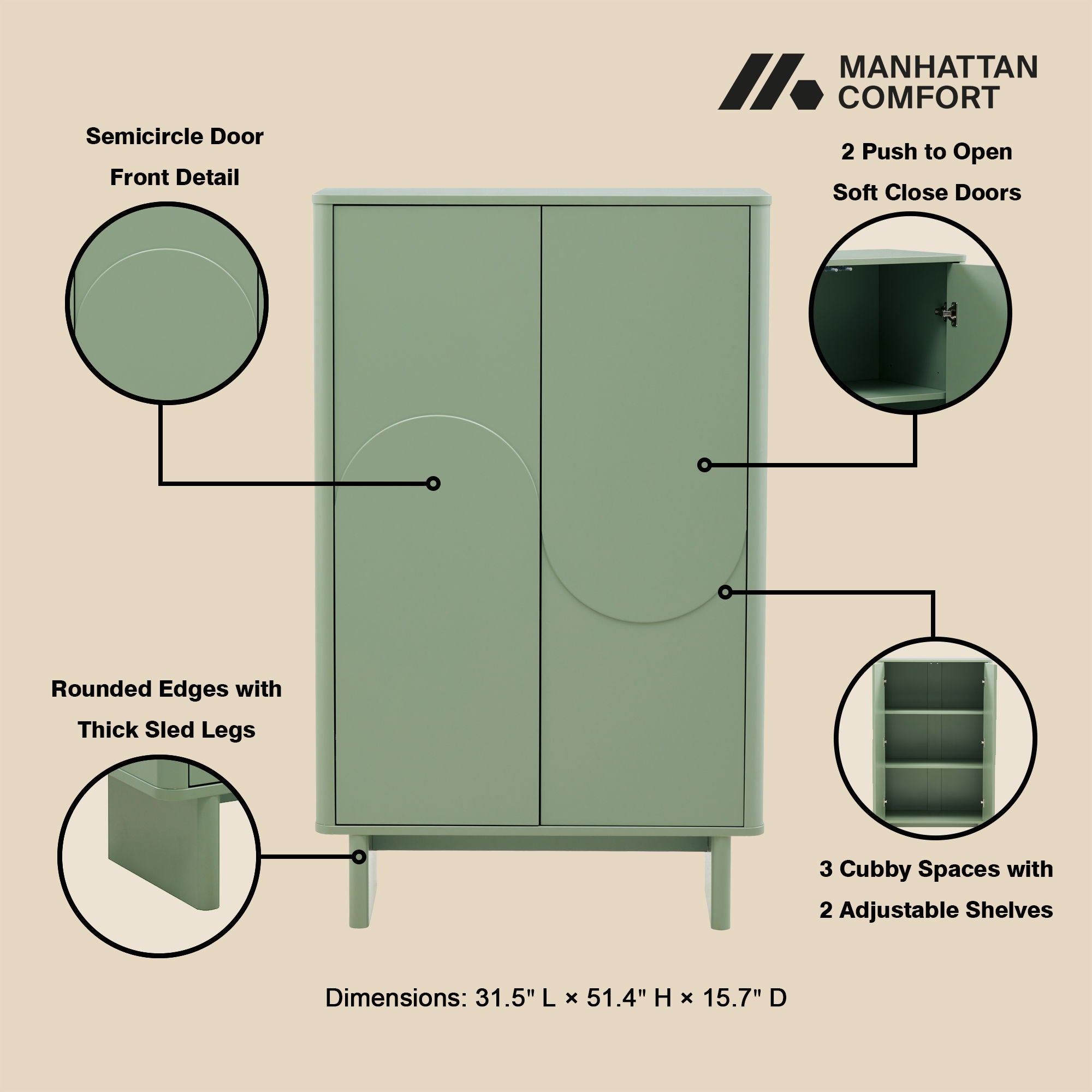 MANHATTAN COMFORT

Semicircle Door Front Detail

2 Push to Open Soft Close Doors

Rounded Edges with Thick Sled Legs

3 Cubby Spaces with 2 Adjustable Shelves

Dimensions: 31.5" L × 51.4" H × 15.7" D