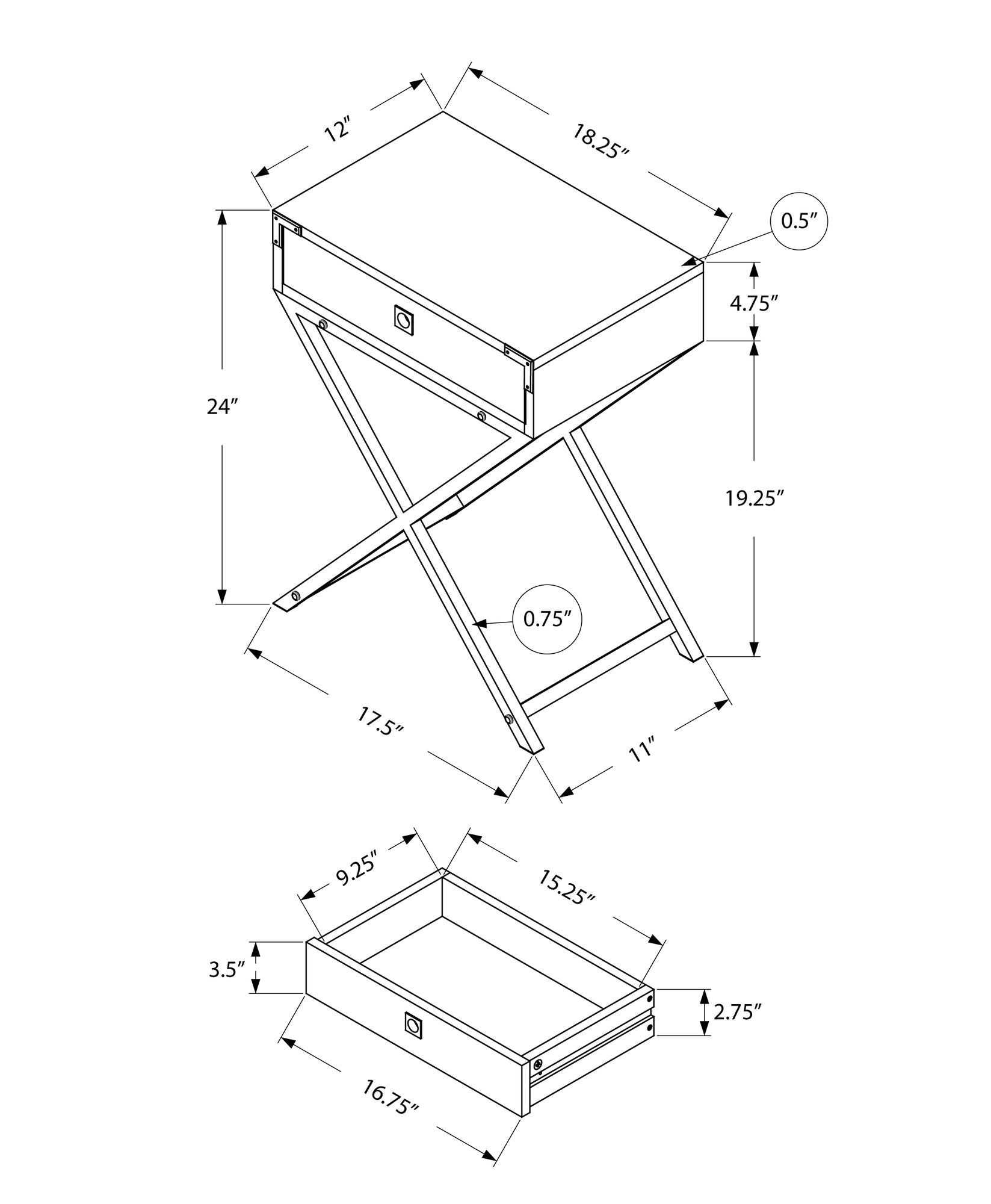 12″

18.25″

0.5″

4.75″

24″

19.25″

0.75″

17.5″

11″

9.25″

15.25″

3.5″

2.75″

16.75″