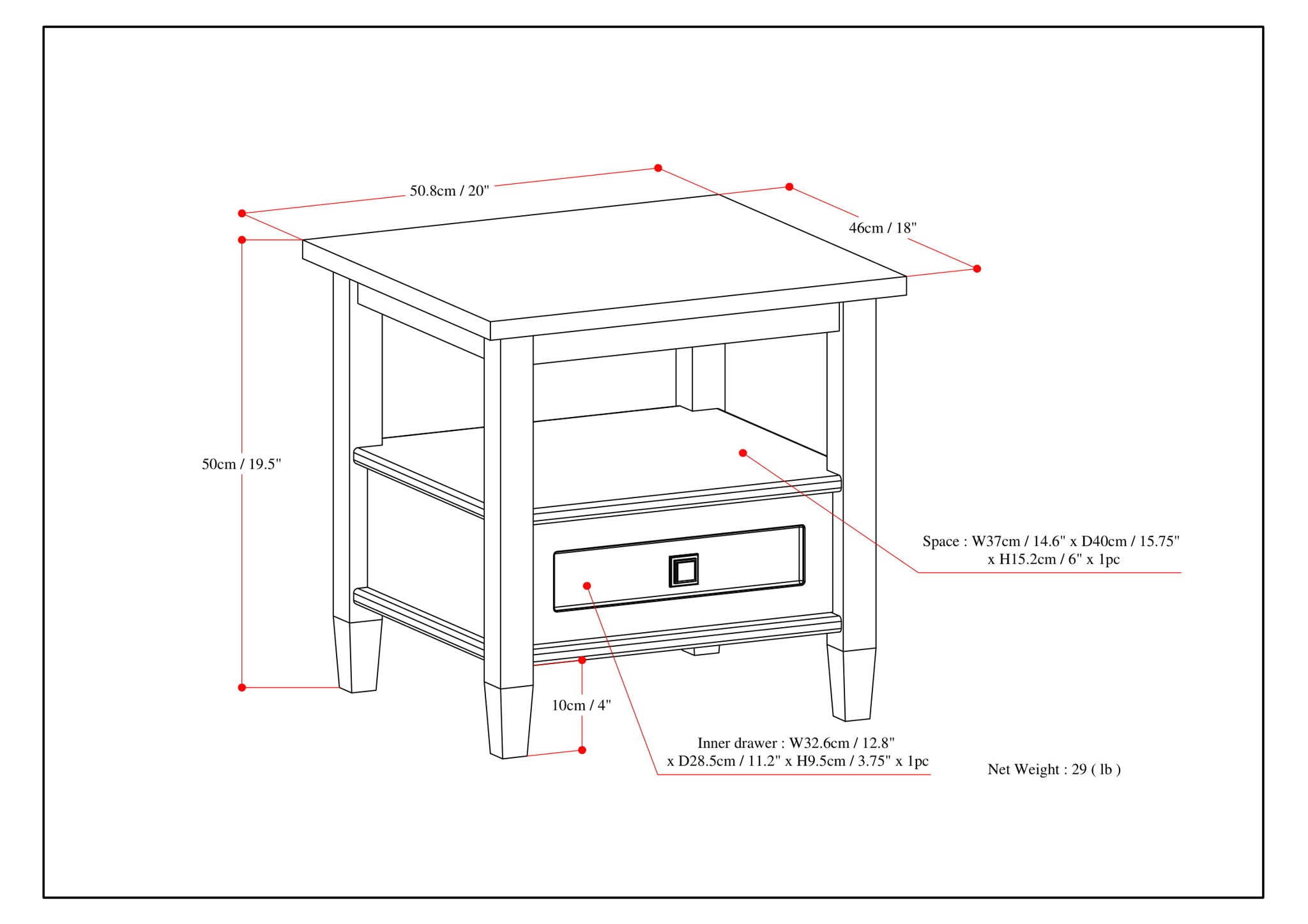 50.8cm / 20"

46cm / 18"

50cm / 19.5"

Space : W37cm / 14.6" x D40cm / 15.75" x H15.2cm / 6" x 1pc

10cm / 4"

Inner drawer : W32.6cm / 12.8" x D28.5cm / 11.2" x H9.5cm / 3.75" x 1pc

Net Weight : 29 ( lb )