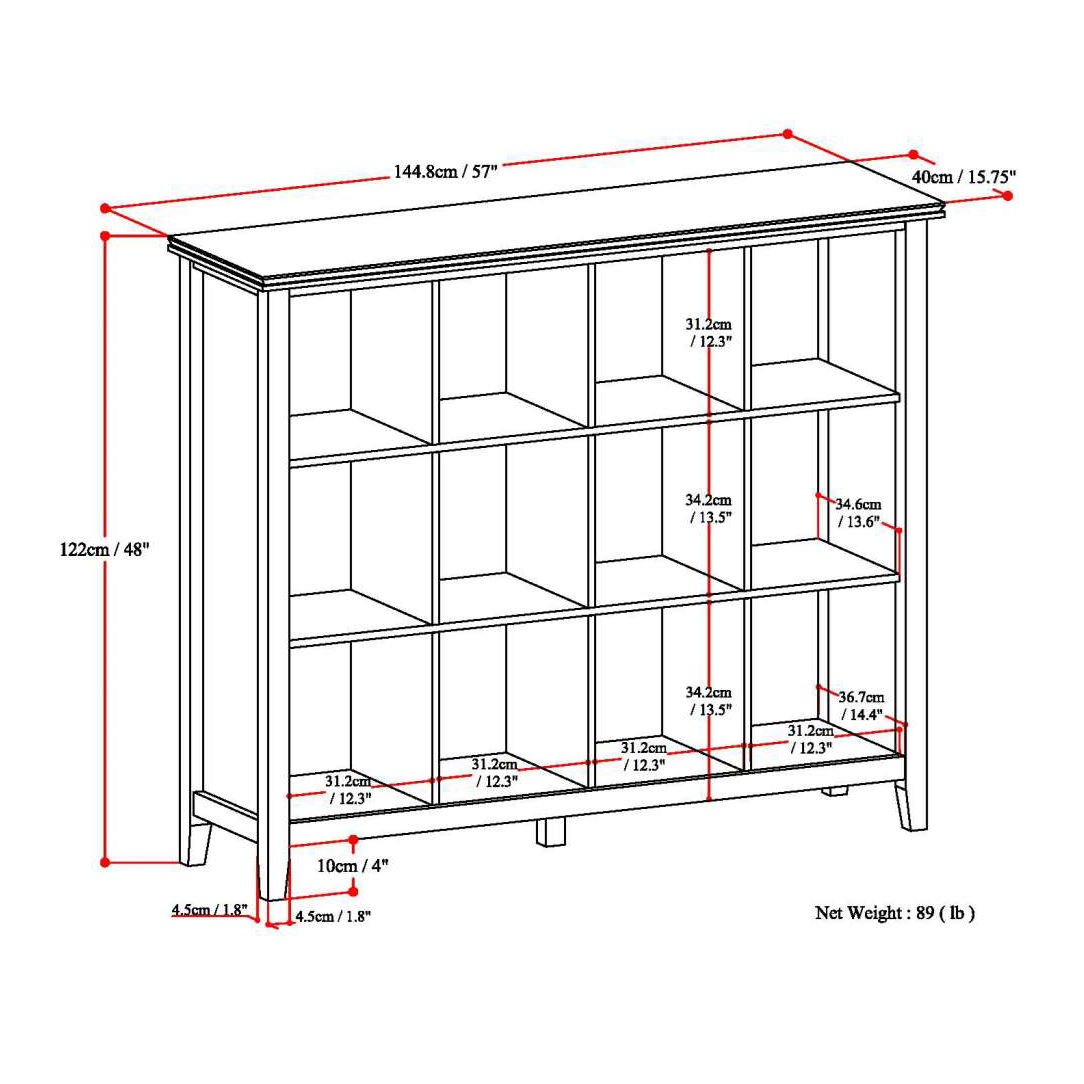 144.8cm / 57"

40cm / 15.75"

122cm / 48"

31.2cm / 12.3"

34.2cm / 13.5"

34.6cm / 13.6"

34.2cm / 13.5"

36.7cm / 14.4"

31.2cm / 12.3"

31.2cm / 12.3"

31.2cm / 12.3"

31.2cm / 12.3"

10cm / 4"

4.5cm / 1.8"

4.5cm / 1.8"

Net Weight : 89 ( lb )