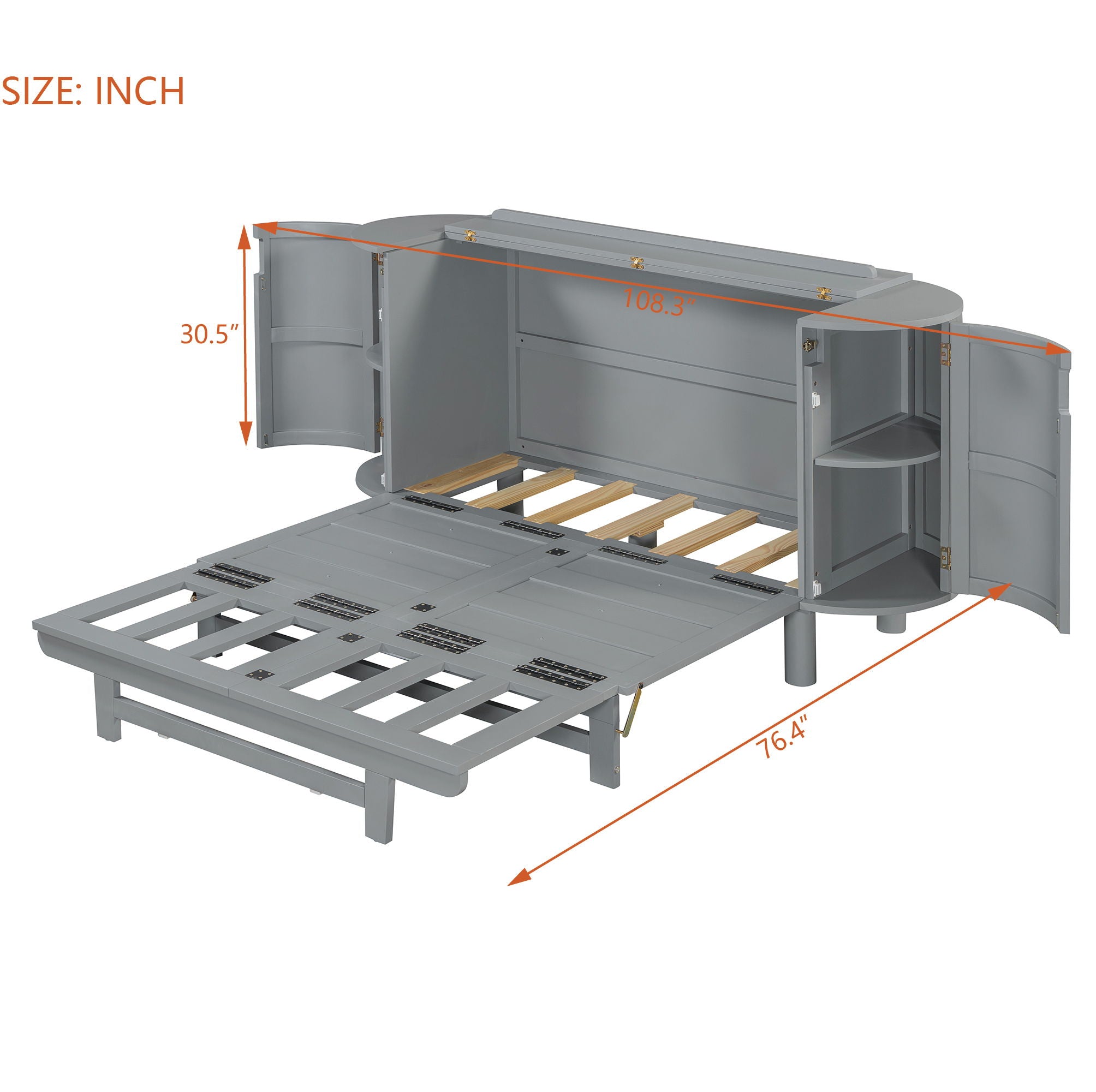 SIZE: INCH

30.5"

108.3"

76.4"