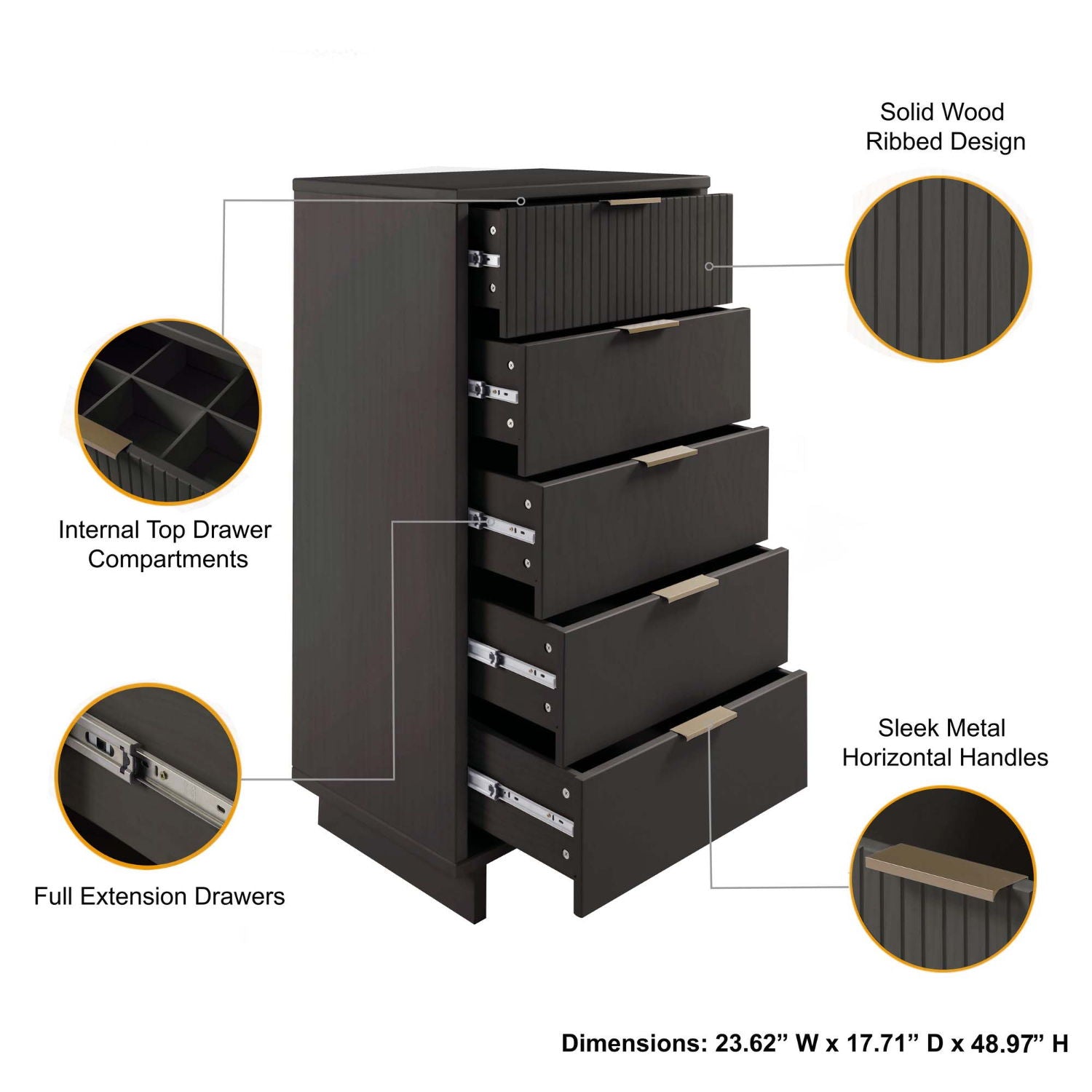 Solid Wood
Ribbed Design

Internal Top Drawer
Compartments

Full Extension Drawers

Sleek Metal
Horizontal Handles

Dimensions: 23.62” W x 17.71” D x 48.97” H