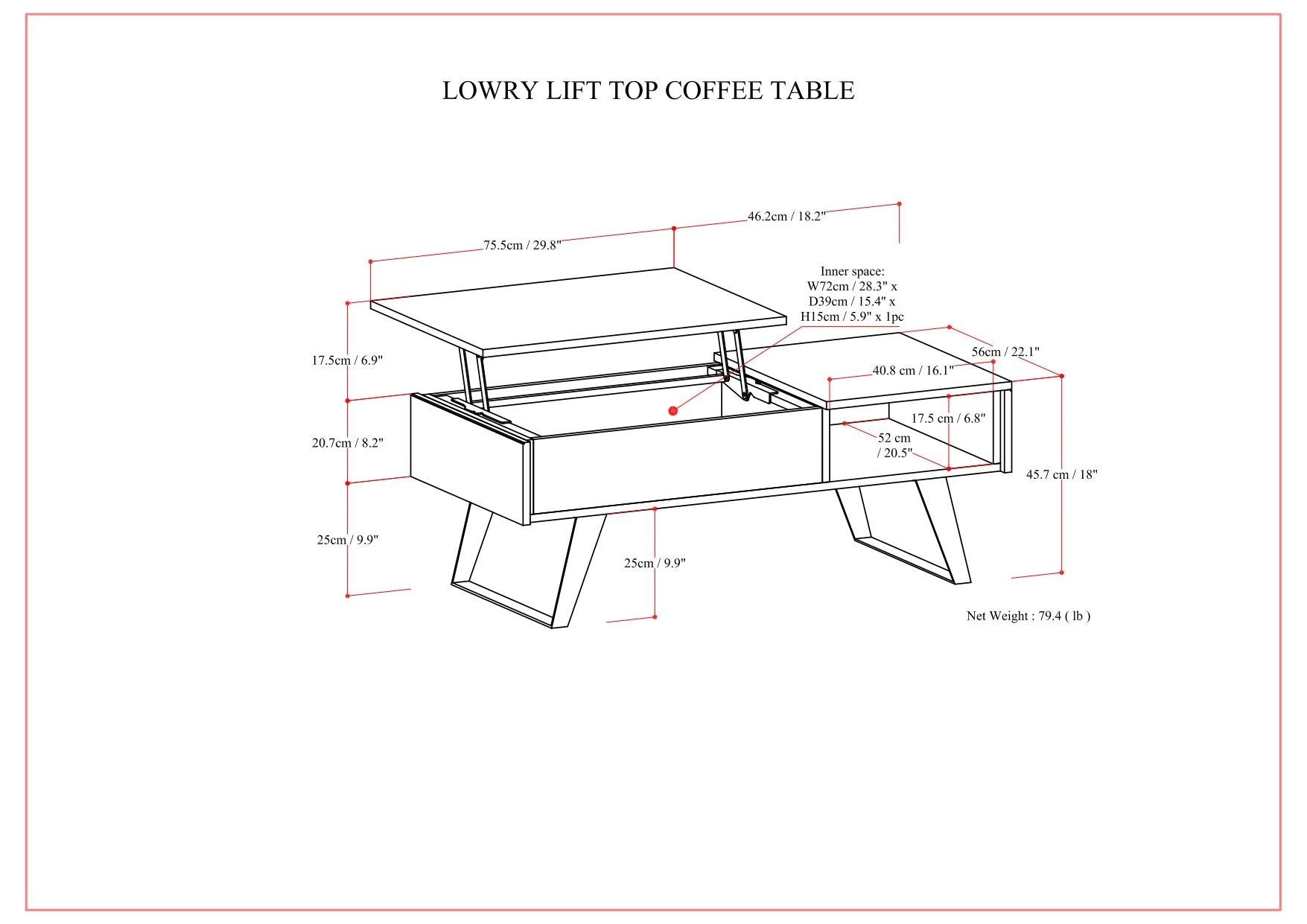 LOWRY LIFT TOP COFFEE TABLE

46.2cm / 18.2"

75.5cm / 29.8"

Inner space:
W72cm / 28.3" x
D39cm / 15.4" x
H15cm / 5.9" x 1pc

17.5cm / 6.9"

56cm / 22.1"

40.8 cm / 16.1"

17.5 cm / 6.8"

20.7cm / 8.2"

52 cm
/ 20.5"

45.7 cm / 18"

25cm / 9.9"

25cm / 9.9"

Net Weight : 79.4 ( lb )