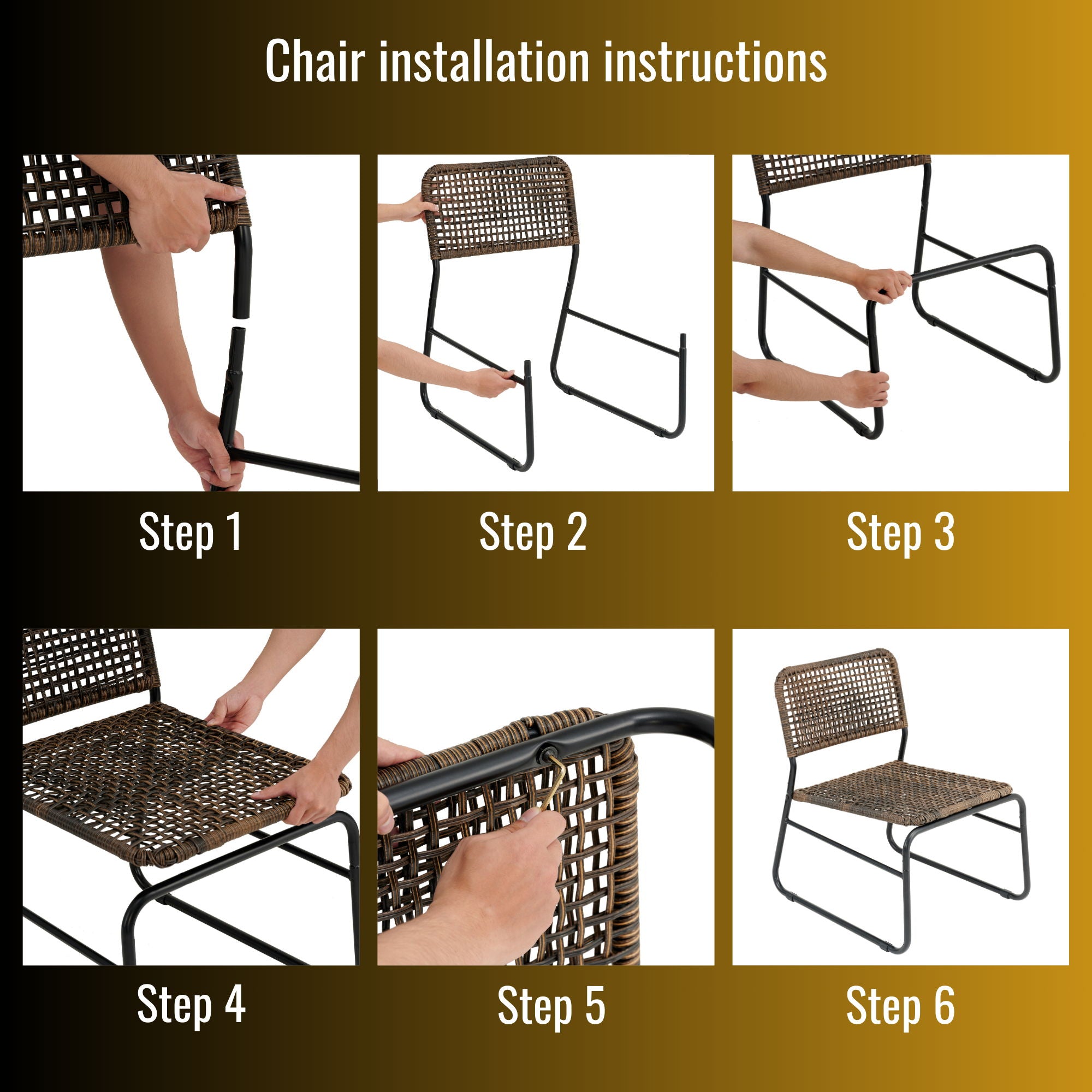 Chair installation instructions

Step 1

Step 2

Step 3

Step 4

Step 5

Step 6