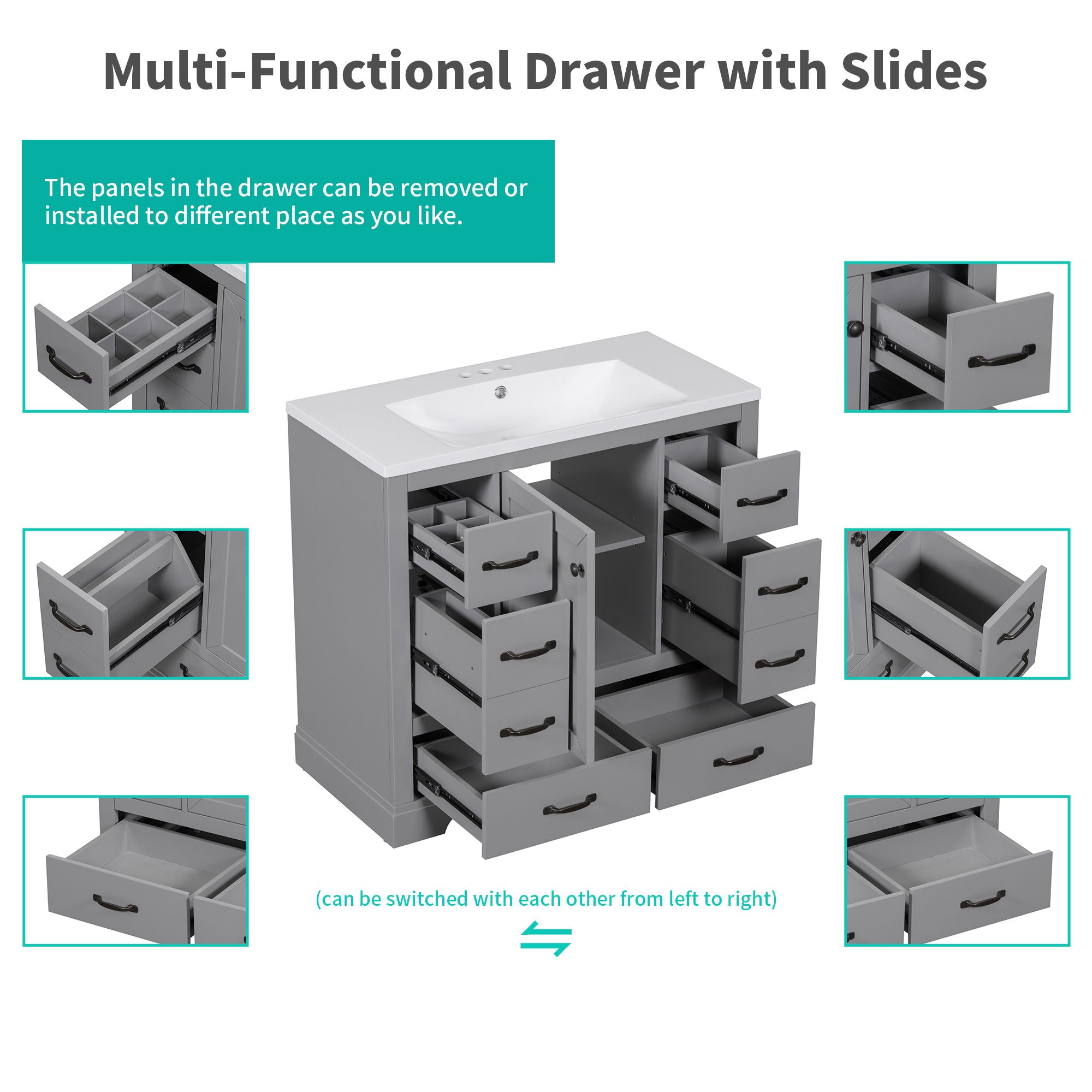 Multi-Functional Drawer with Slides

The panels in the drawer can be removed or installed to different place as you like.

(can be switched with each other from left to right)