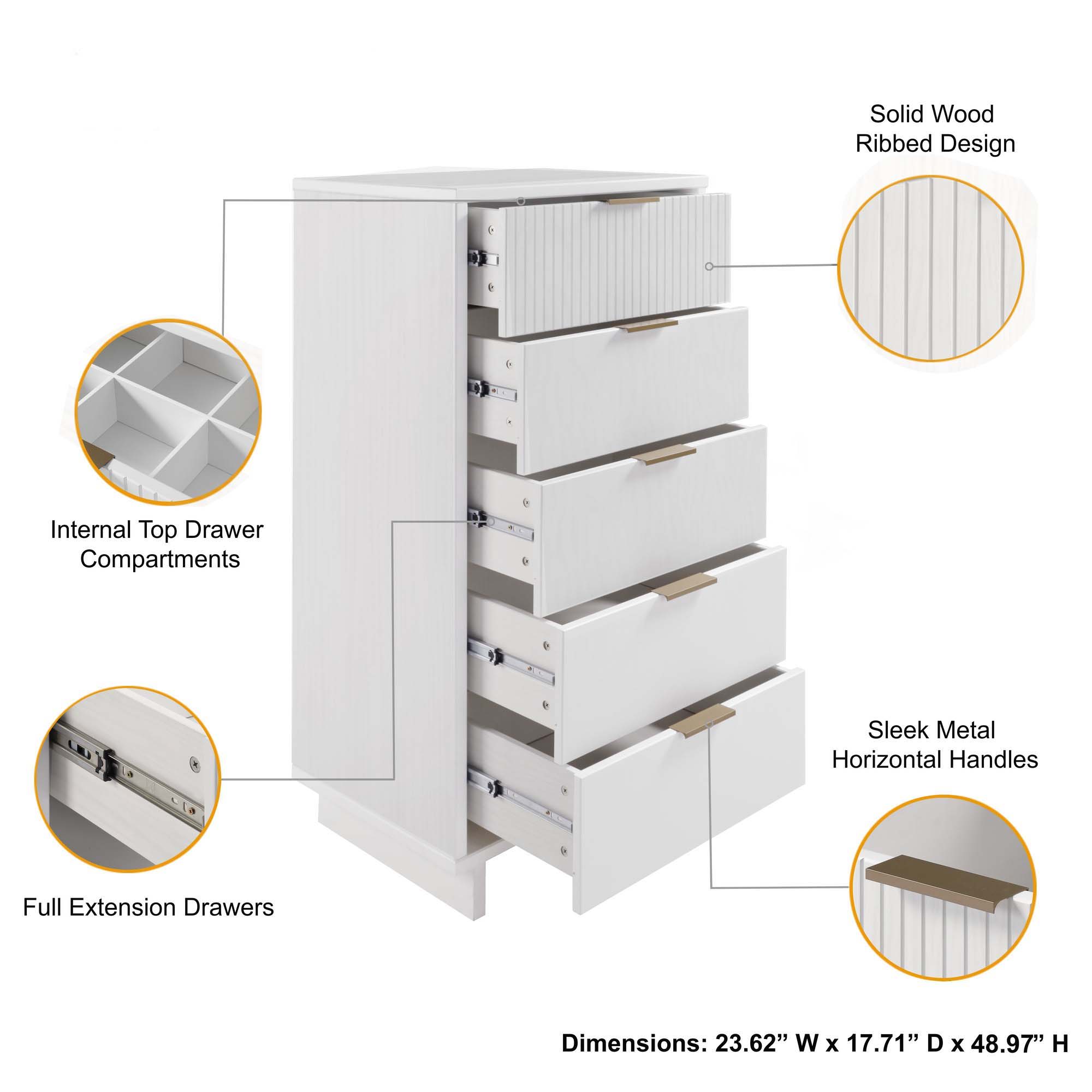 Solid Wood Ribbed Design

Internal Top Drawer Compartments

Sleek Metal Horizontal Handles

Full Extension Drawers

Dimensions: 23.62” W x 17.71” D x 48.97” H