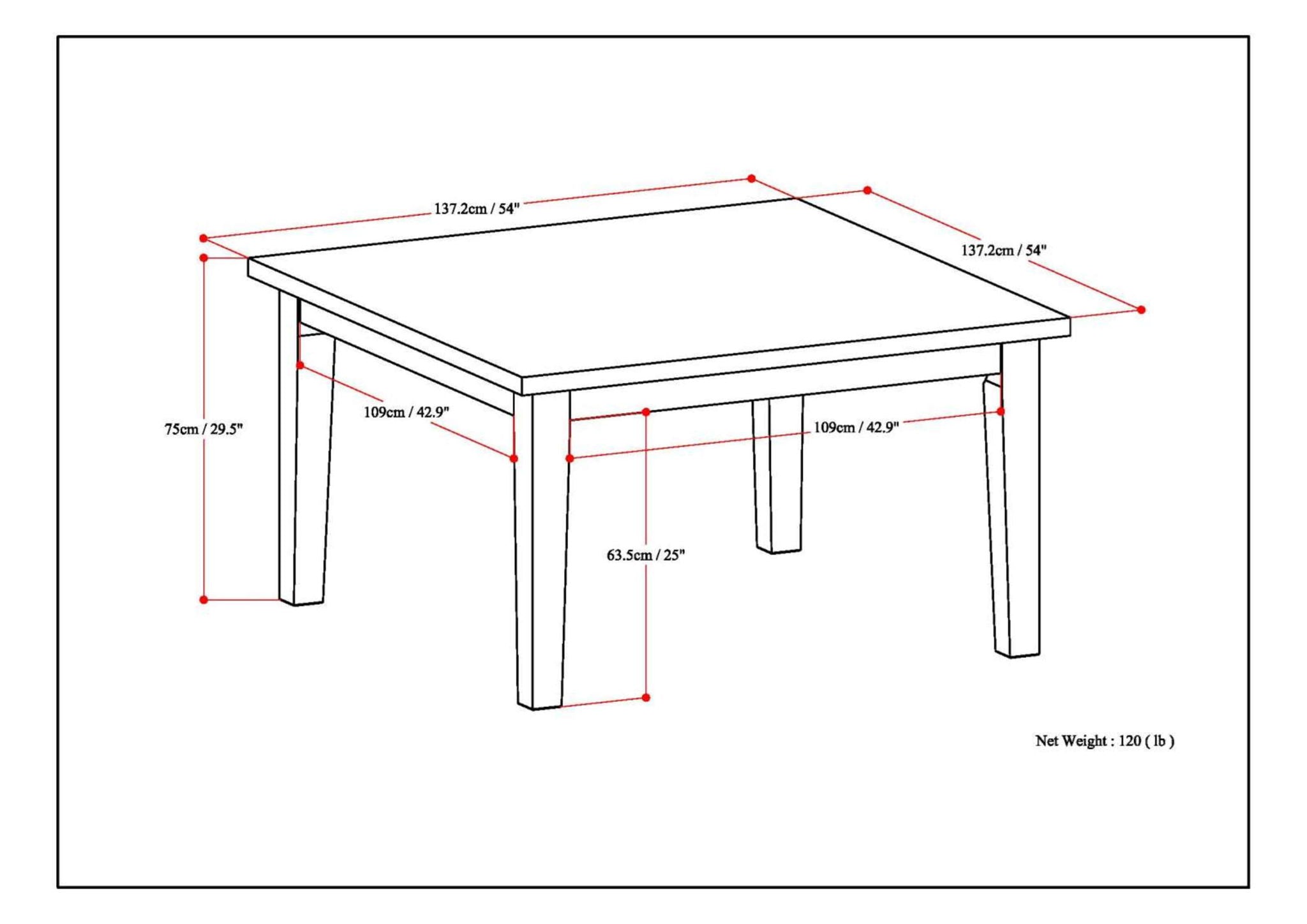 137.2cm / 54"

137.2cm / 54"

75cm / 29.5"

109cm / 42.9"

109cm / 42.9"

63.5cm / 25"

Net Weight : 120 ( lb )