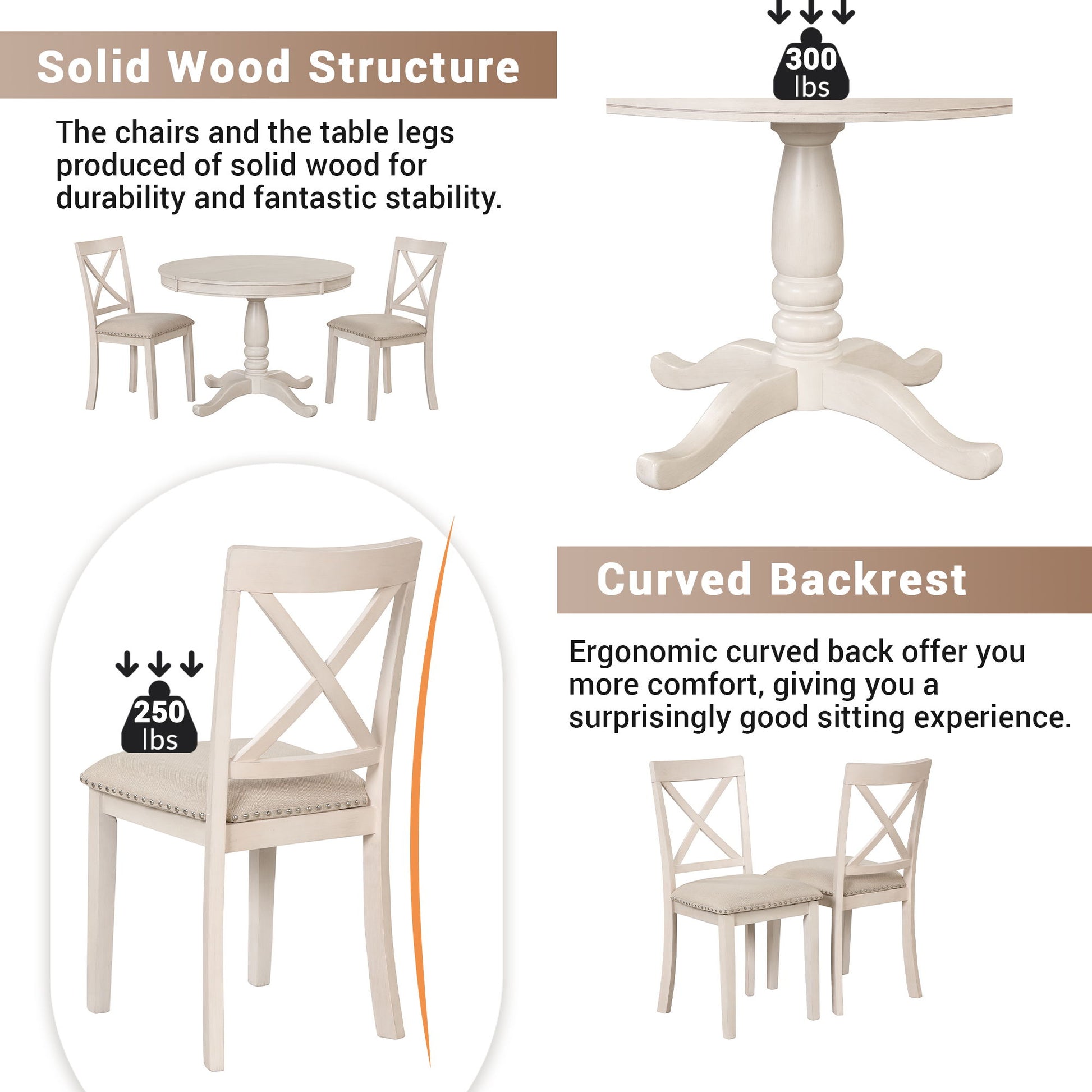 Solid Wood Structure

The chairs and the table legs produced of solid wood for durability and fantastic stability.

300 lbs

250 lbs

Curved Backrest

Ergonomic curved back offer you more comfort, giving you a surprisingly good sitting experience.