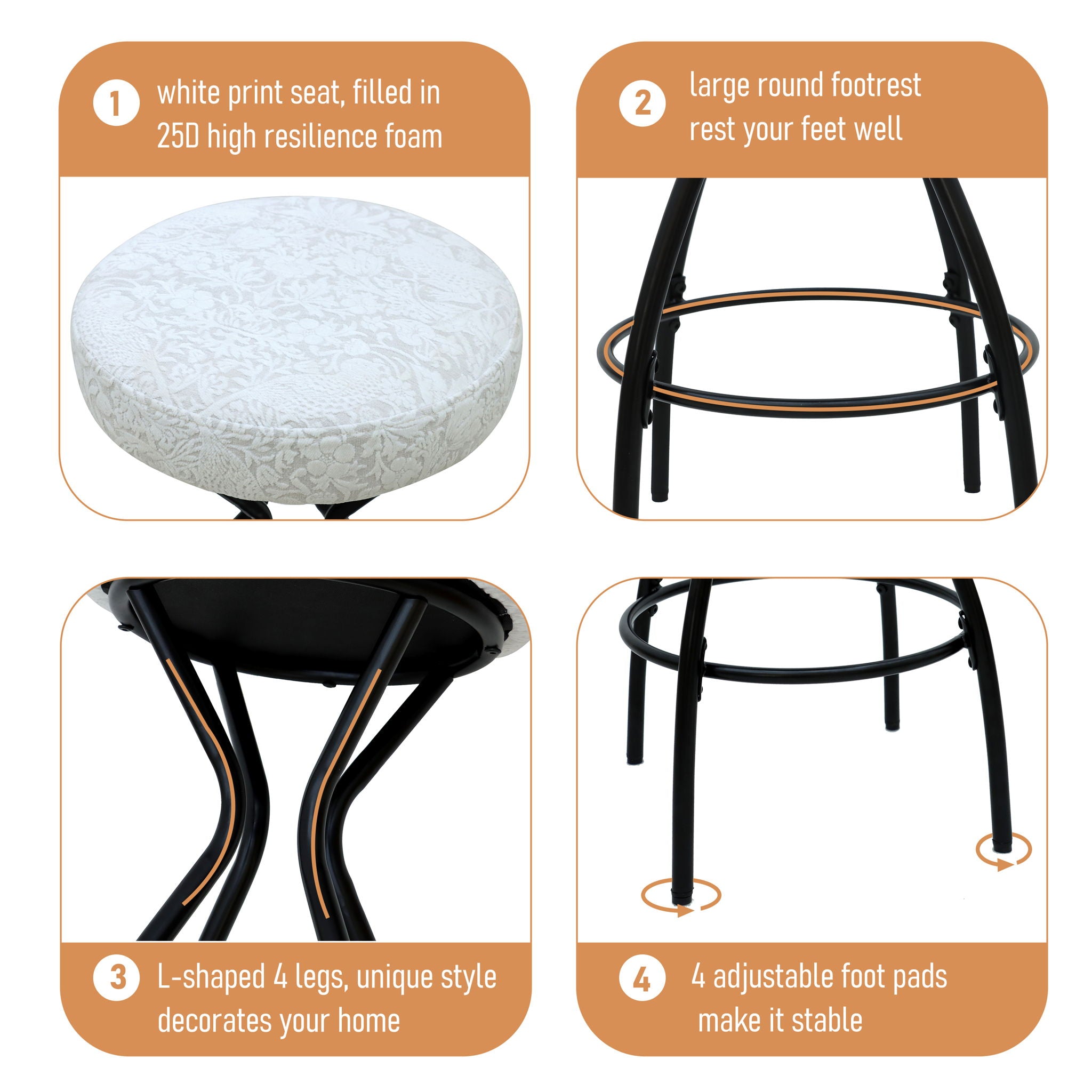 1 white print seat, filled in 25D high resilience foam

2 large round footrest rest your feet well

3 L-shaped 4 legs, unique style decorates your home

4 4 adjustable foot pads make it stable