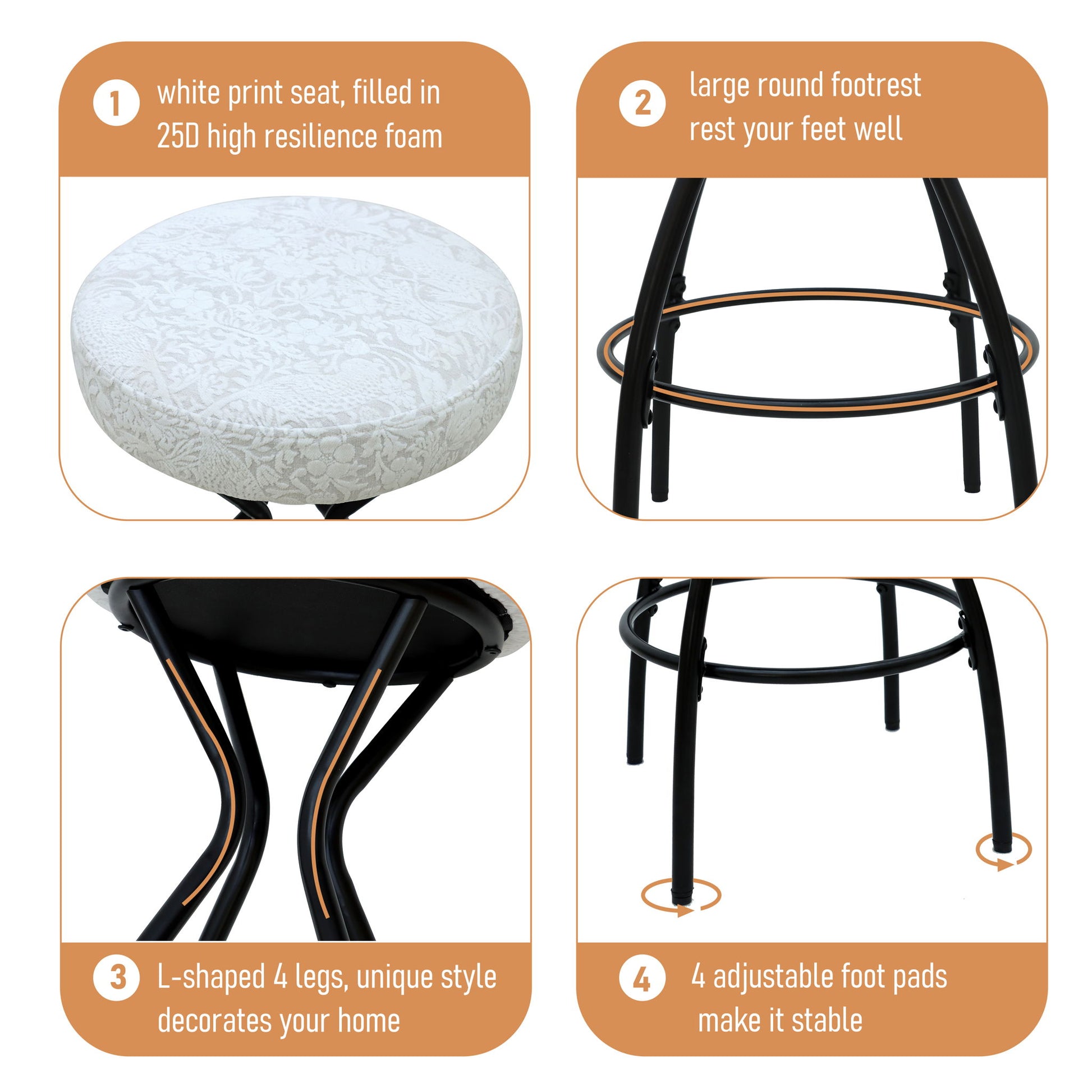 1 white print seat, filled in 25D high resilience foam

2 large round footrest rest your feet well

3 L-shaped 4 legs, unique style decorates your home

4 4 adjustable foot pads make it stable