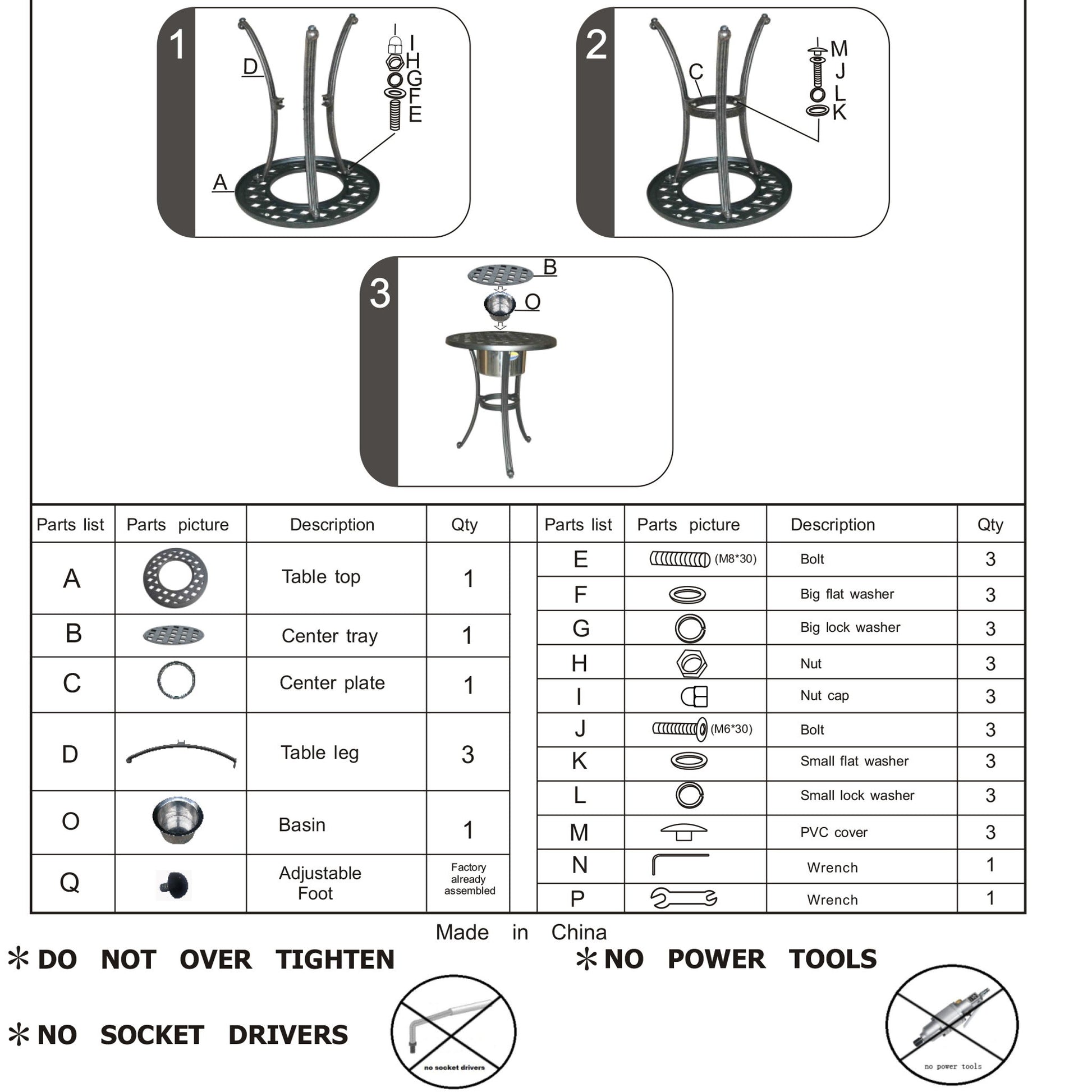 1
D
I
H
G
F
E
A

2
C
M
J
L
K

3
B
O

| Parts list | Parts picture | Description | Qty |
|---|---|---|---|
| A | | Table top | 1 |
| B | | Center tray | 1 |
| C | | Center plate | 1 |
| D | | Table leg | 3 |
| O | | Basin | 1 |
| Q | | Adjustable Foot | Factory already assembled |

| Parts list | Parts picture | Description | Qty |
|---|---|---|---|
| E | (M8*30) | Bolt | 3 |
| F | | Big flat washer | 3 |
| G | | Big lock washer | 3 |
| H | | Nut | 3 |
| I | | Nut cap | 3 |
| J | (M6*30) | Bolt | 3 |
| K | | Small flat washer | 3 |
| L | | Small lock washer | 3 |
| M | | PVC cover | 3 |
| N | | Wrench | 1 |
| P | | Wrench | 1 |

Made in China

* DO NOT OVER TIGHTEN

* NO POWER TOOLS

* NO SOCKET DRIVERS

no socket drivers

no power tools