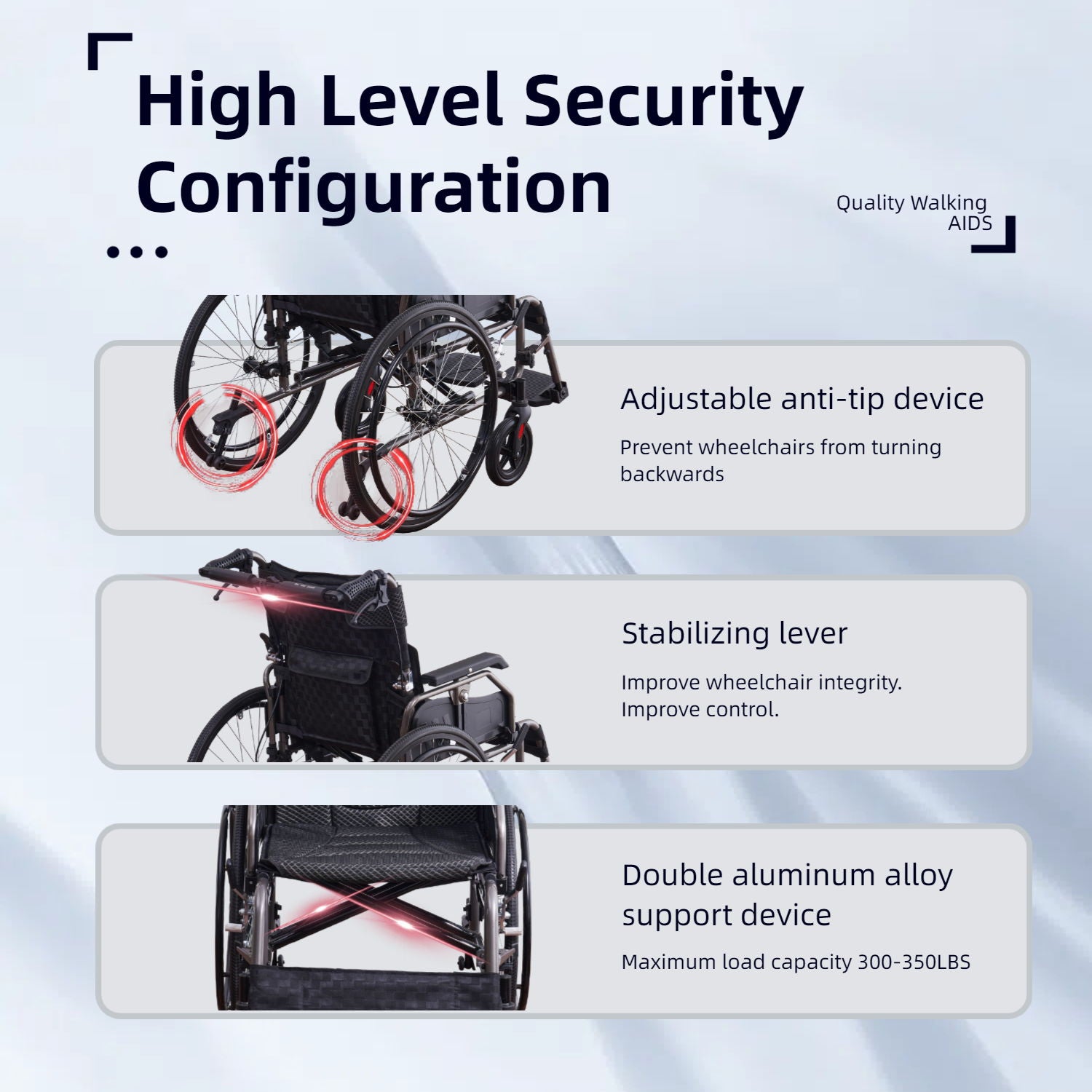 High Level Security Configuration

Quality Walking AIDS

Adjustable anti-tip device

Prevent wheelchairs from turning backwards

Stabilizing lever

Improve wheelchair integrity.
Improve control.

Double aluminum alloy support device

Maximum load capacity 300-350LBS