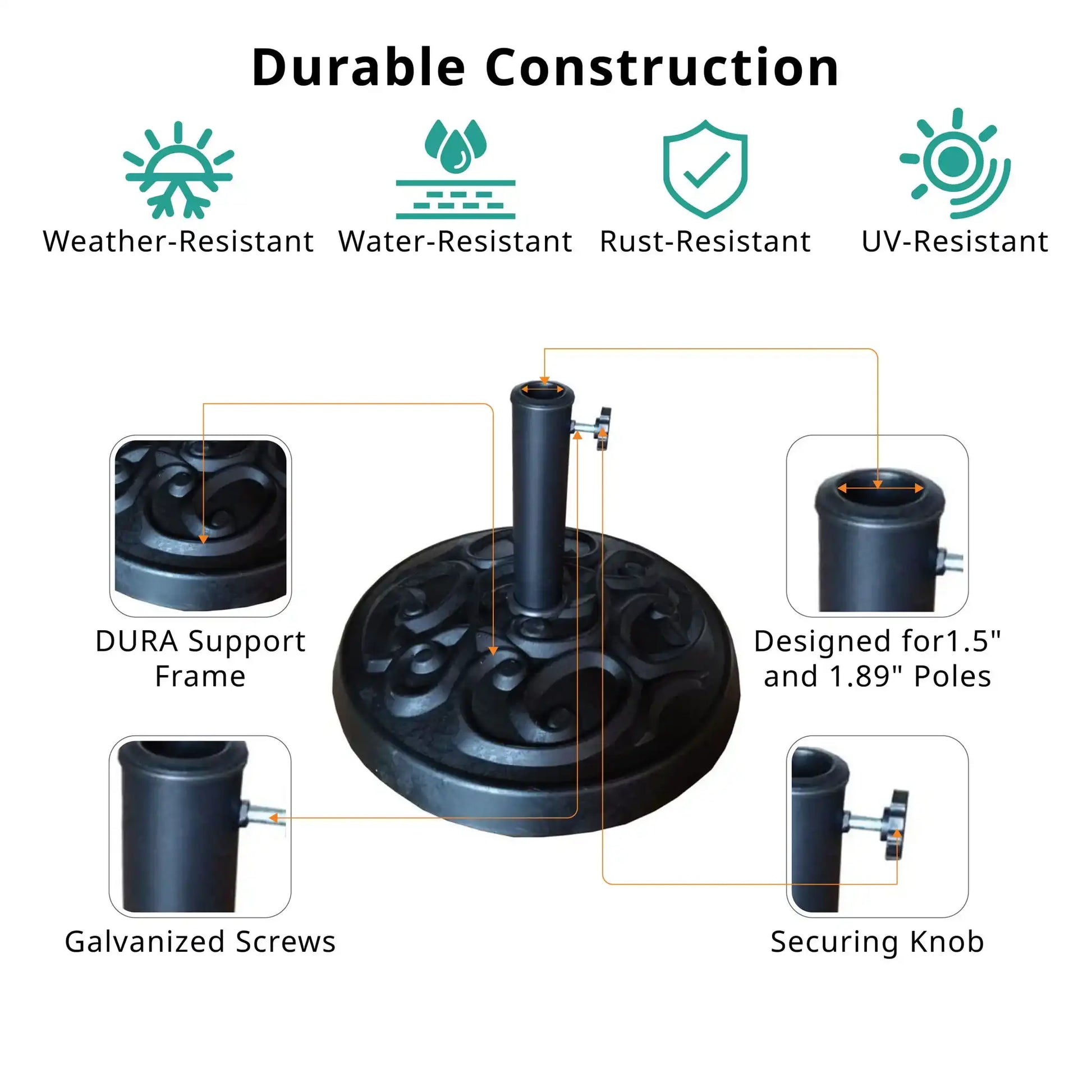 Durable Construction

Weather-Resistant

Water-Resistant

Rust-Resistant

UV-Resistant

DURA Support Frame

Designed for1.5" and 1.89" Poles

Galvanized Screws

Securing Knob