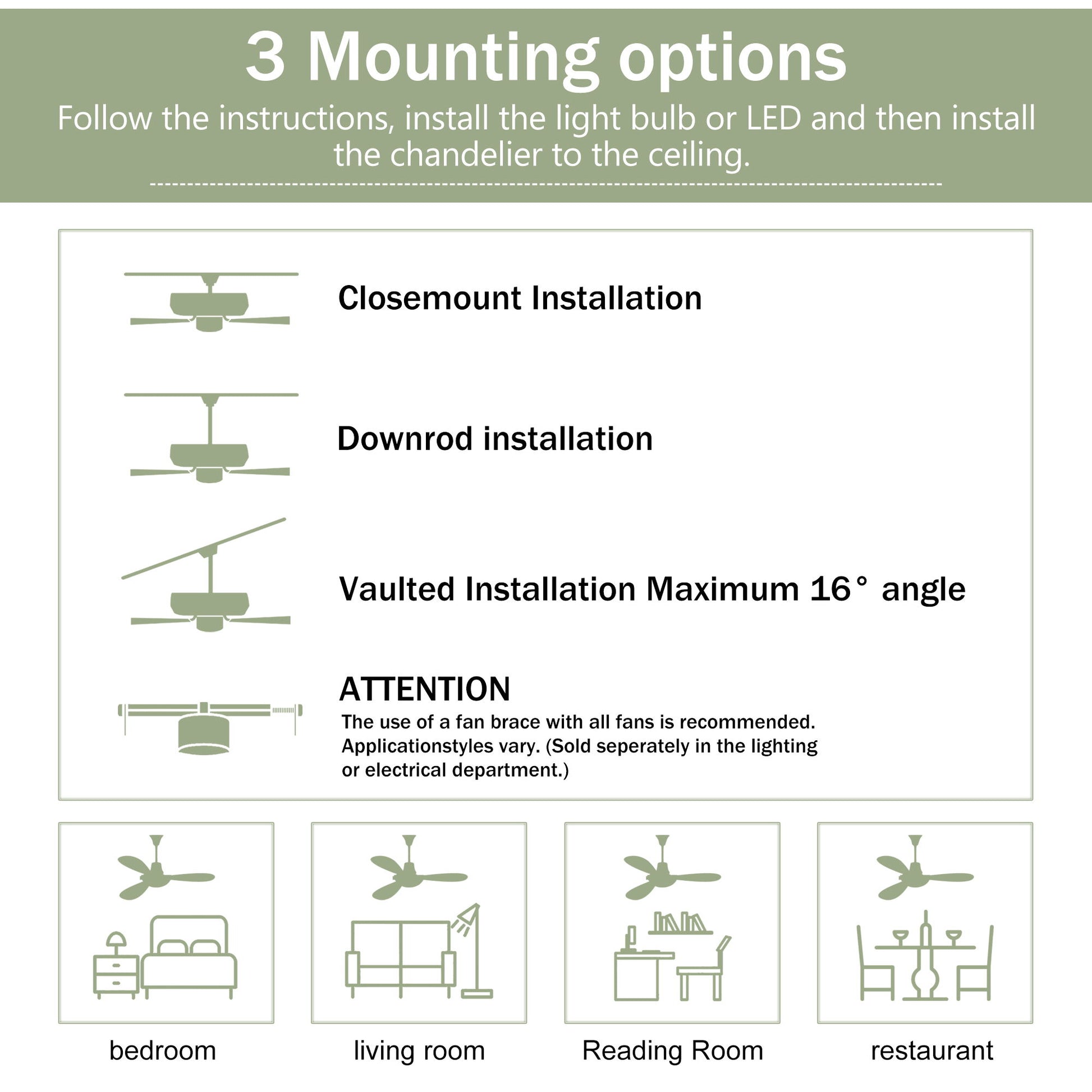 3 Mounting options

Follow the instructions, install the light bulb or LED and then install the chandelier to the ceiling.

Closemount Installation

Downrod installation

Vaulted Installation Maximum 16° angle

ATTENTION

The use of a fan brace with all fans is recommended. Applicationstyles vary. (Sold seperately in the lighting or electrical department.)

bedroom

living room

Reading Room

restaurant