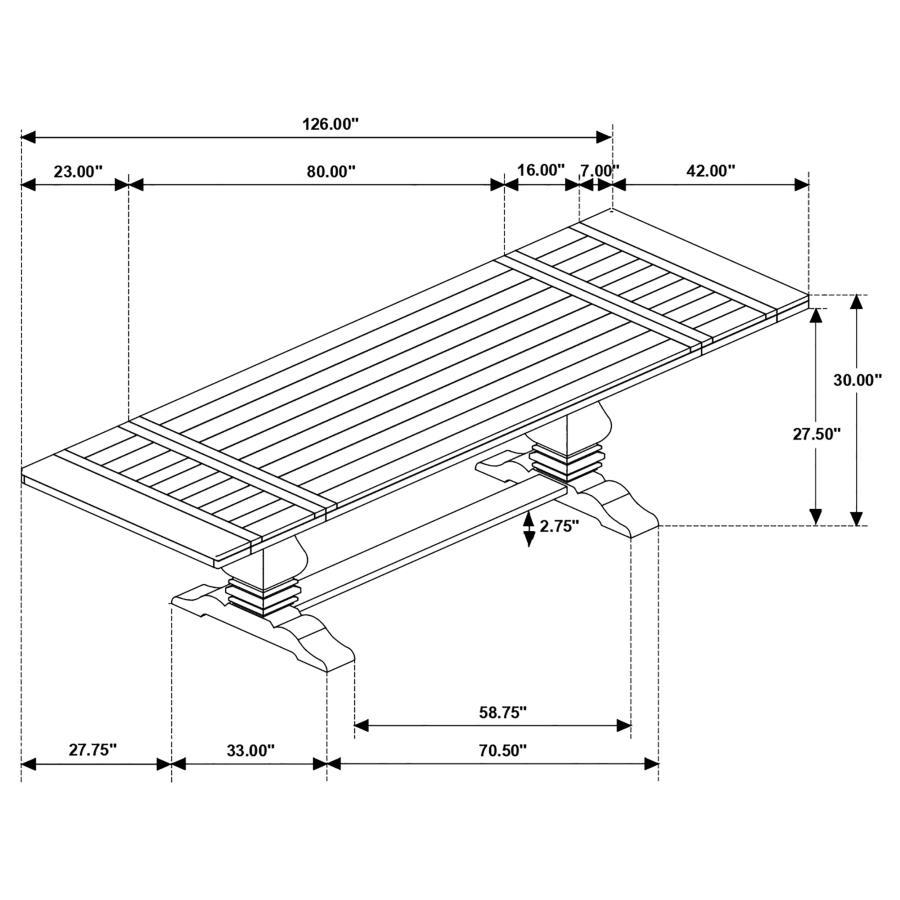 126.00"

23.00"

80.00"

16.00"

7.00"

42.00"

30.00"

27.50"

2.75"

58.75"

27.75"

33.00"

70.50"