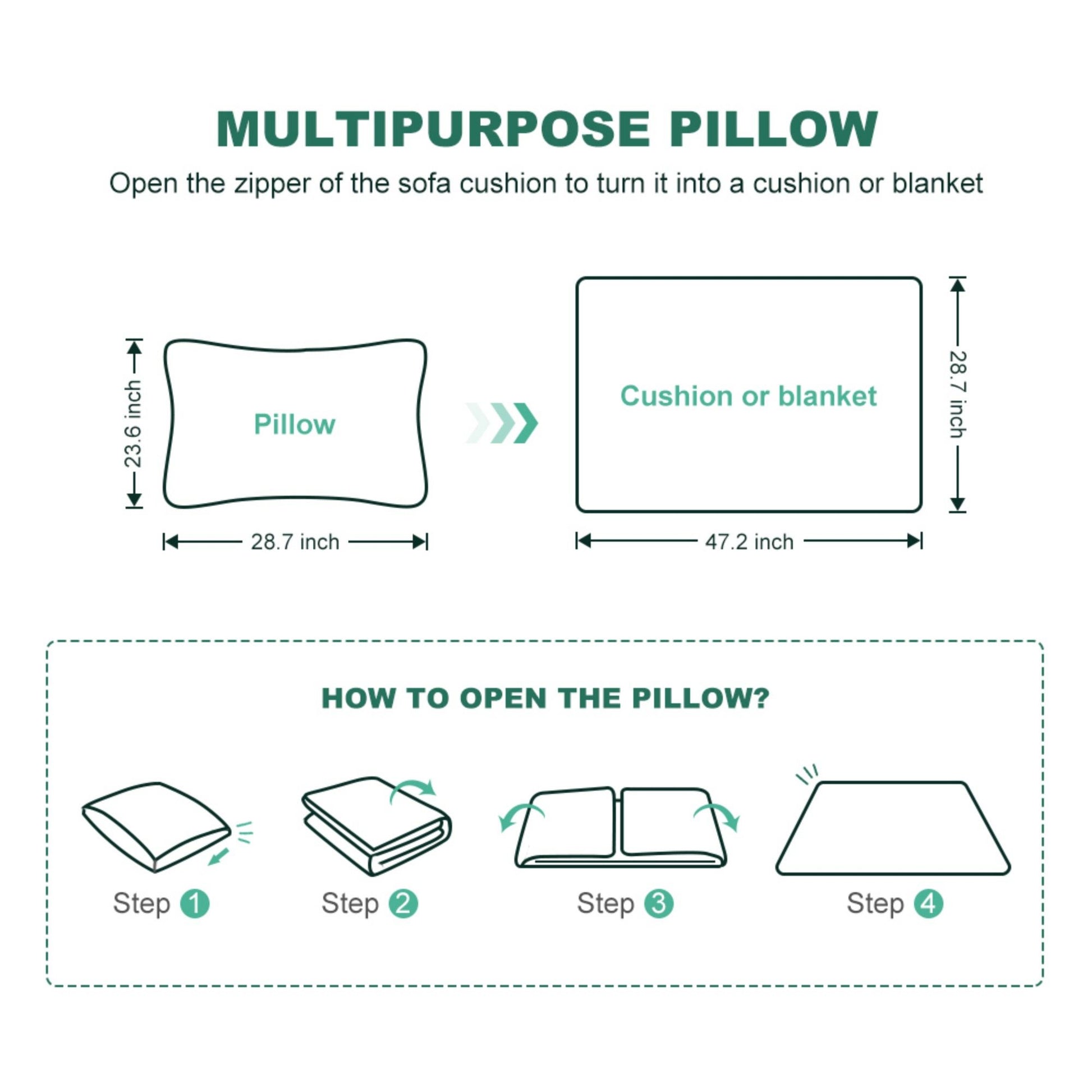 MULTIPURPOSE PILLOW

Open the zipper of the sofa cushion to turn it into a cushion or blanket

23.6 inch

Pillow

28.7 inch

Cushion or blanket

28.7 inch

47.2 inch

HOW TO OPEN THE PILLOW?

Step 1

Step 2

Step 3

Step 4