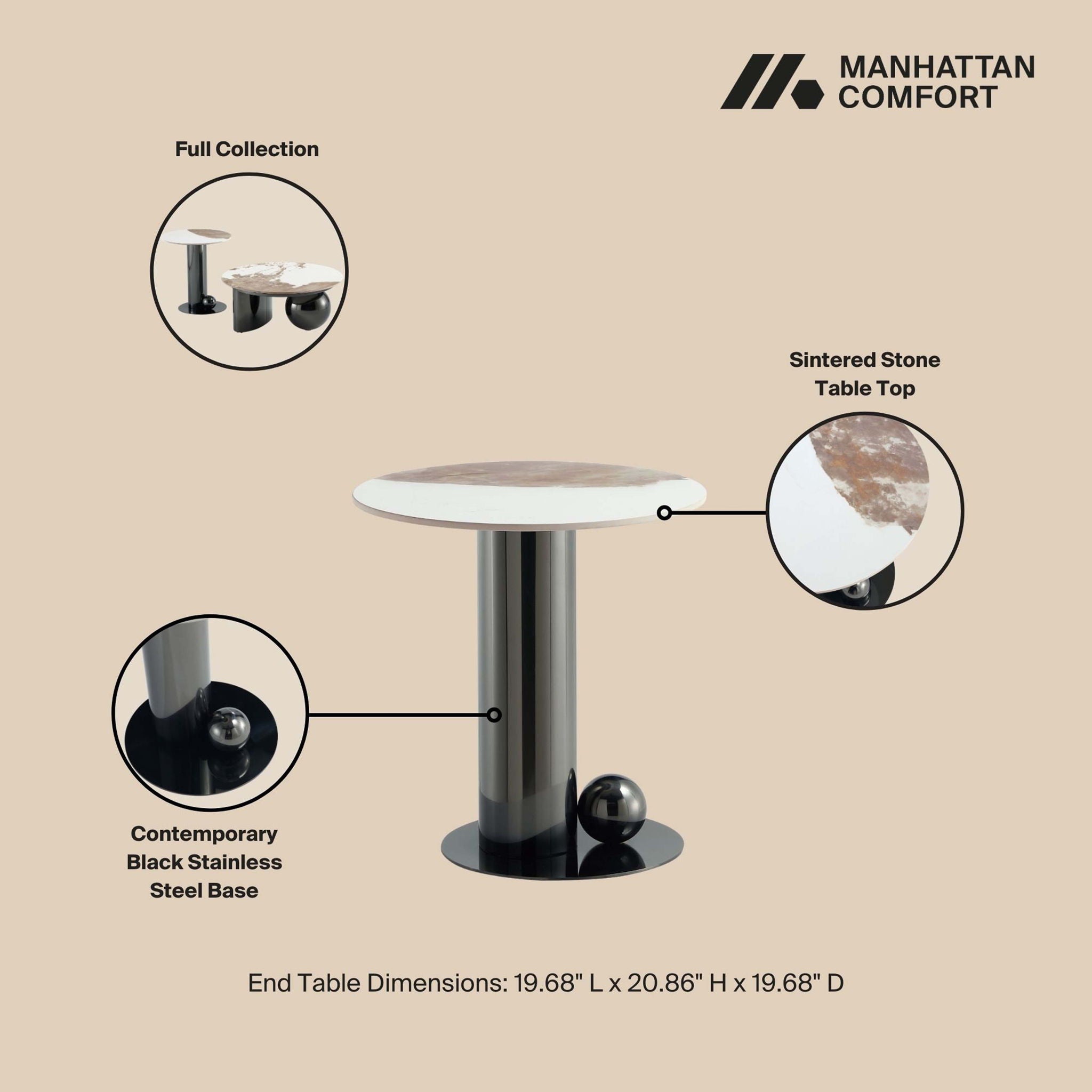 MANHATTAN COMFORT

Full Collection

Sintered Stone Table Top

Contemporary Black Stainless Steel Base

End Table Dimensions: 19.68" L x 20.86" H x 19.68" D