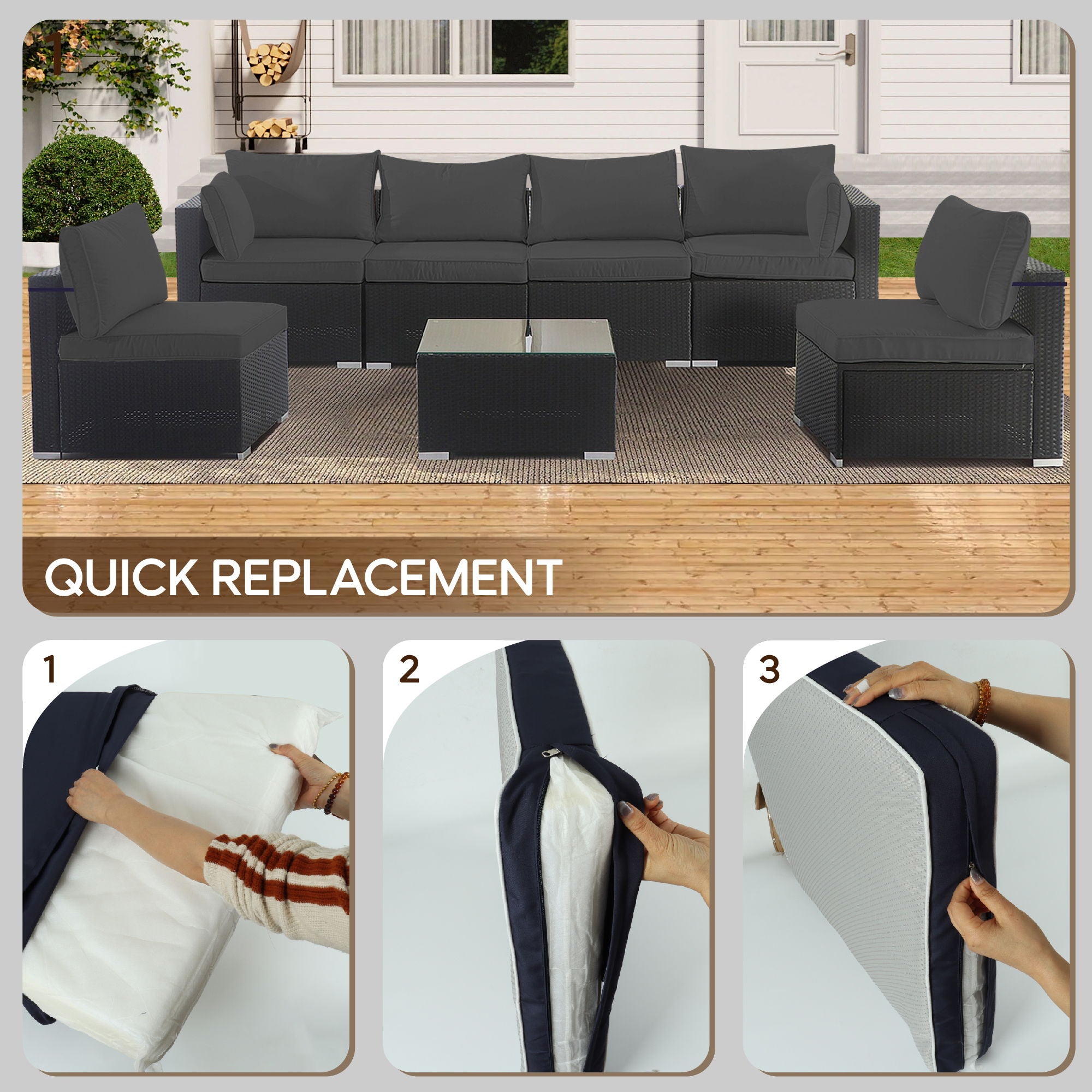 QUICK REPLACEMENT

1

2

3