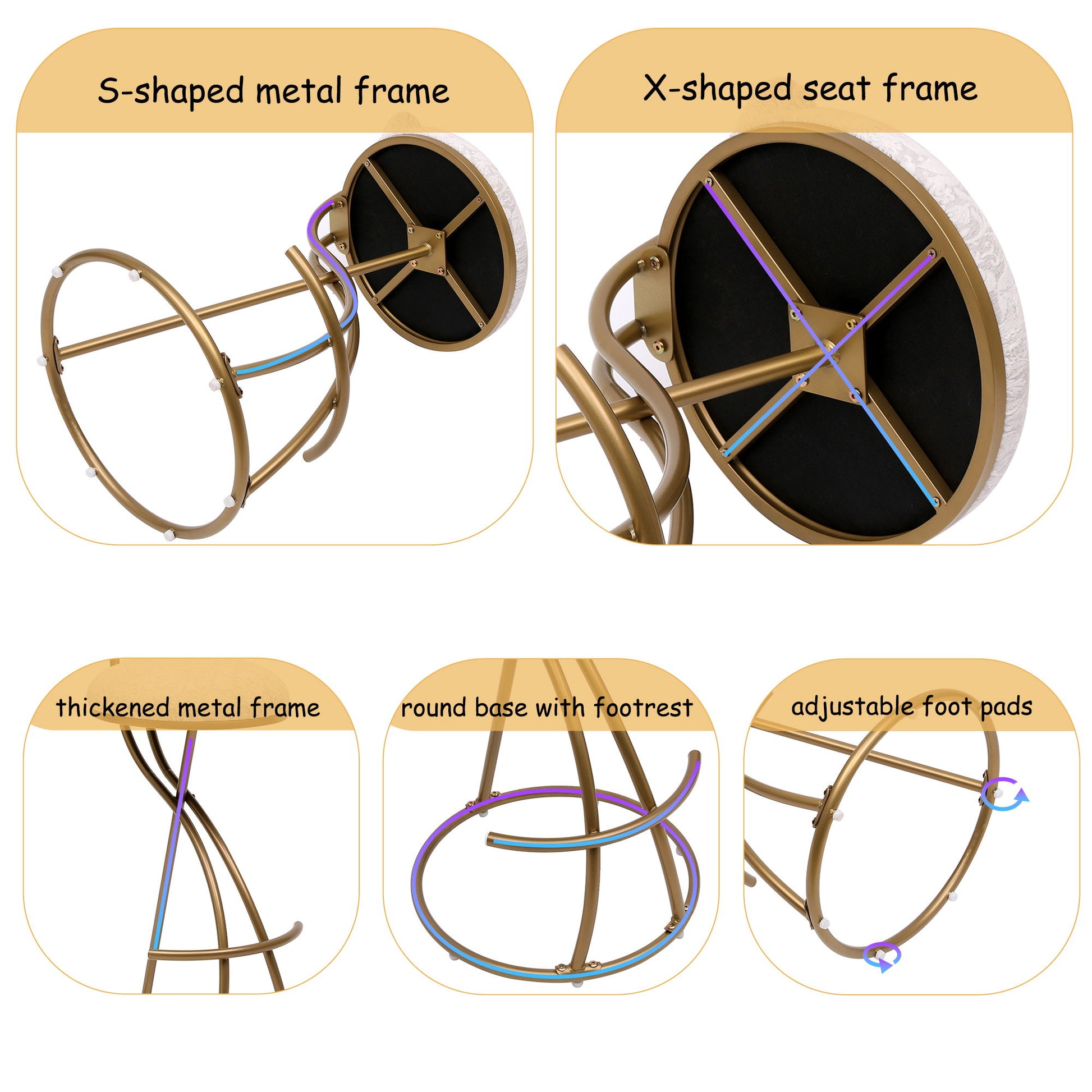 S-shaped metal frame

X-shaped seat frame

thickened metal frame

round base with footrest

adjustable foot pads