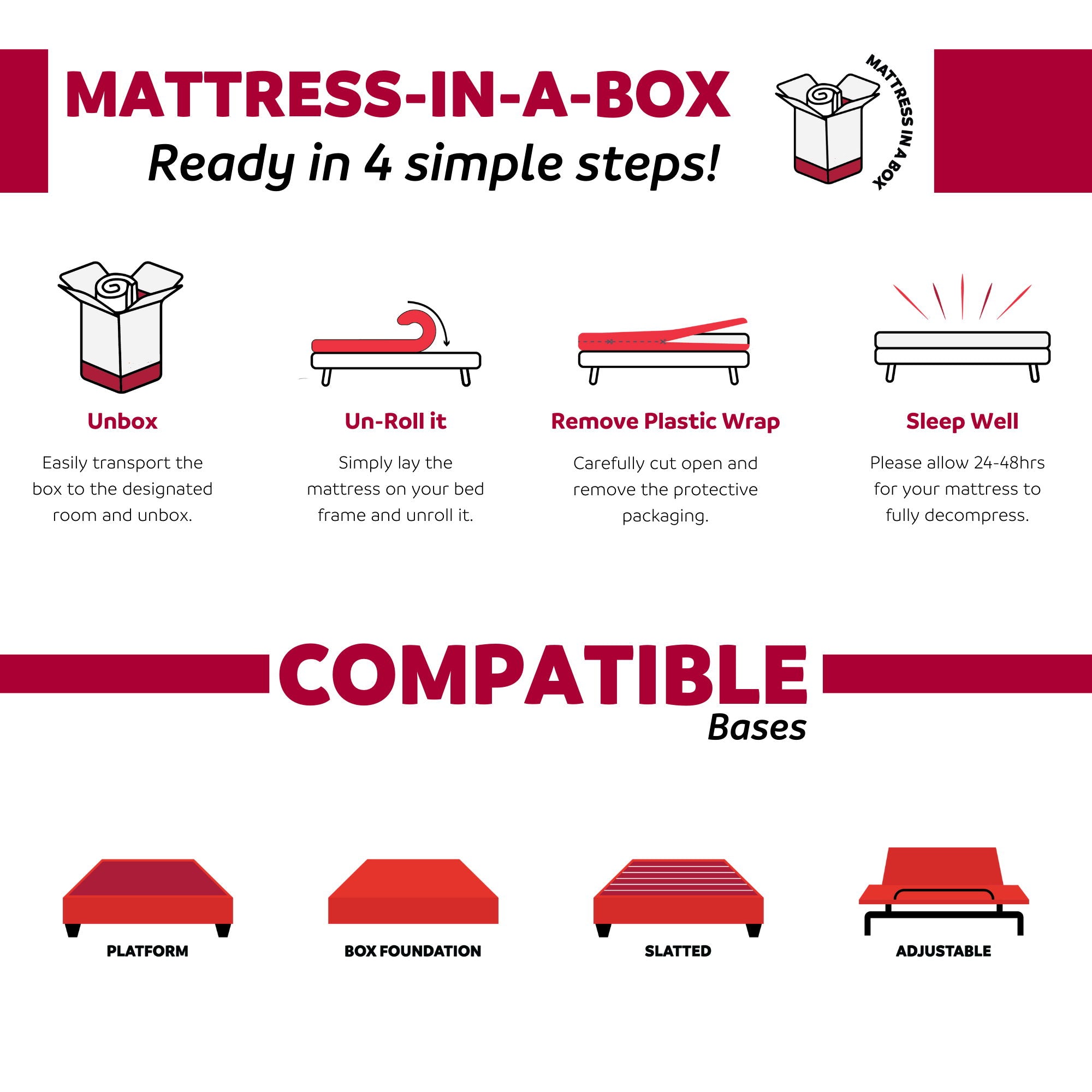 MATTRESS-IN-A-BOX
Ready in 4 simple steps!

MATTRESS IN A BOX

Unbox
Easily transport the box to the designated room and unbox.

Un-Roll it
Simply lay the mattress on your bed frame and unroll it.

Remove Plastic Wrap
Carefully cut open and remove the protective packaging.

Sleep Well
Please allow 24-48hrs for your mattress to fully decompress.

COMPATIBLE
Bases

PLATFORM

BOX FOUNDATION

SLATTED

ADJUSTABLE