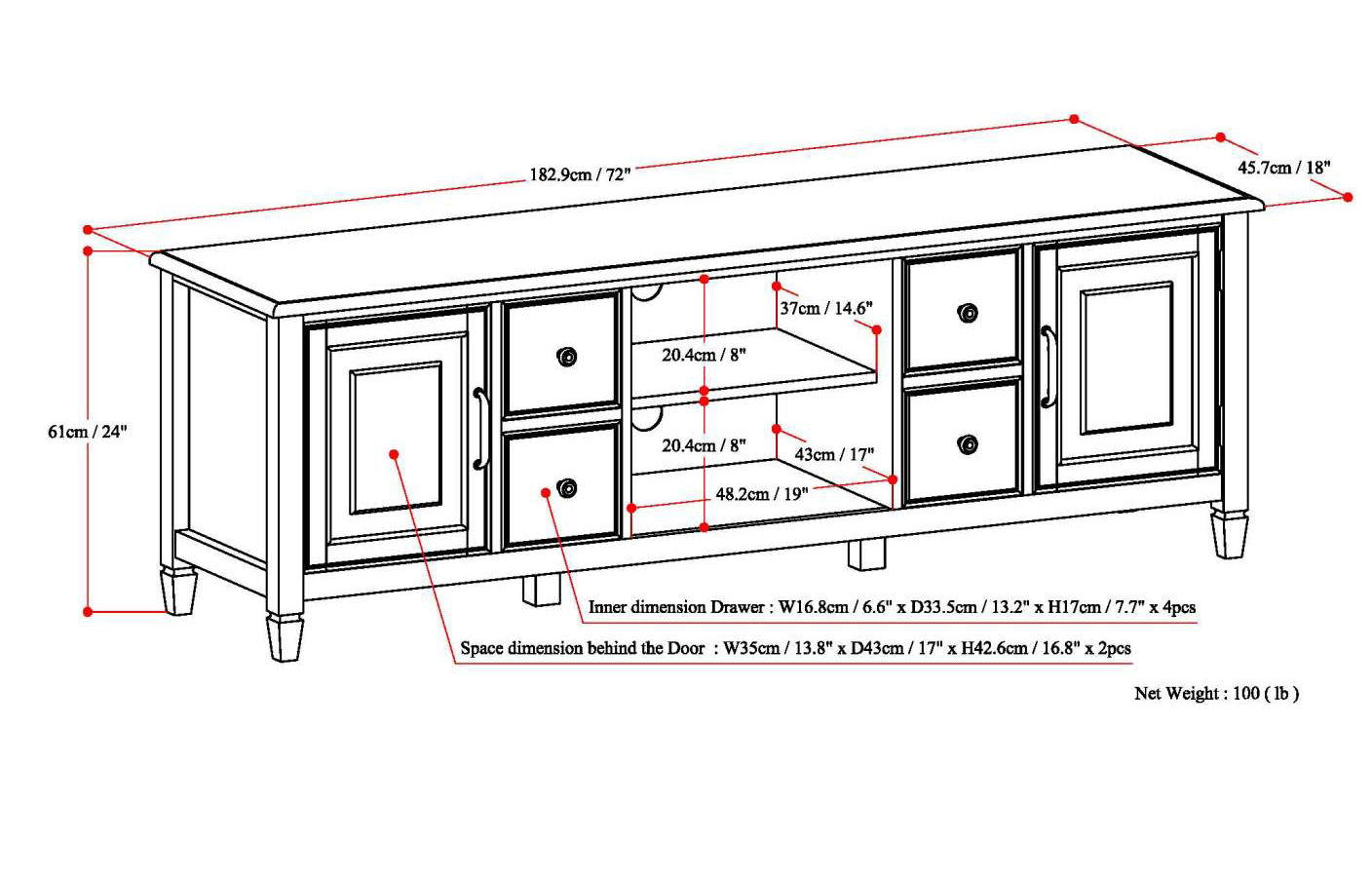 182.9cm / 72"

45.7cm / 18"

61cm / 24"

37cm / 14.6"

20.4cm / 8"

20.4cm / 8"

43cm / 17"

48.2cm / 19"

Inner dimension Drawer : W16.8cm / 6.6" x D33.5cm / 13.2" x H17cm / 7.7" x 4pcs

Space dimension behind the Door : W35cm / 13.8" x D43cm / 17" x H42.6cm / 16.8" x 2pcs

Net Weight : 100 ( lb )