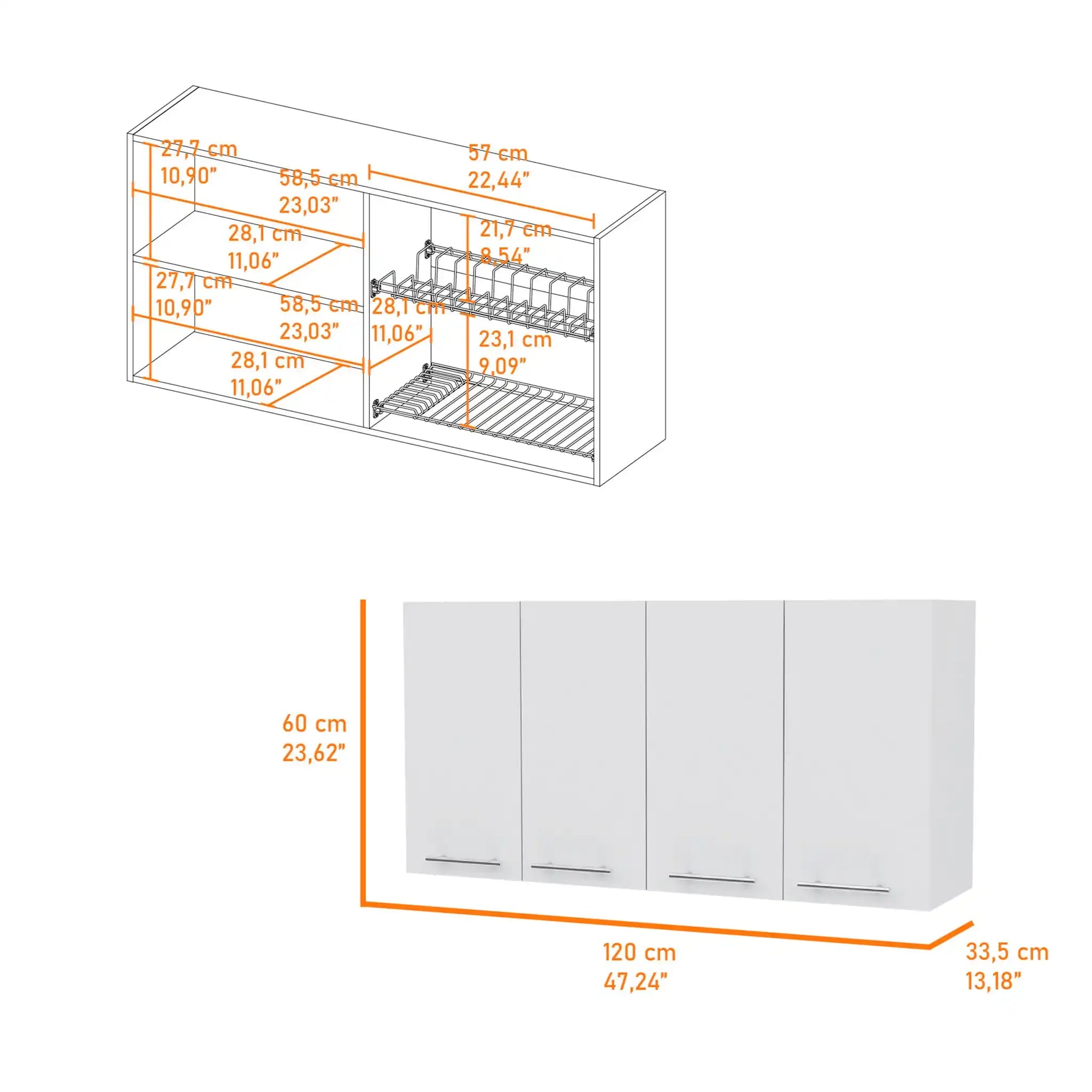 27,7 cm
10,90”

58,5 cm
23,03”

57 cm
22,44”

28,1 cm
11,06”

21,7 cm
8,54”

27,7 cm
10,90”

58,5 cm
23,03”

28,1 cm
11,06”

23,1 cm
9,09”

28,1 cm
11,06”

60 cm
23,62”

120 cm
47,24”

33,5 cm
13,18”