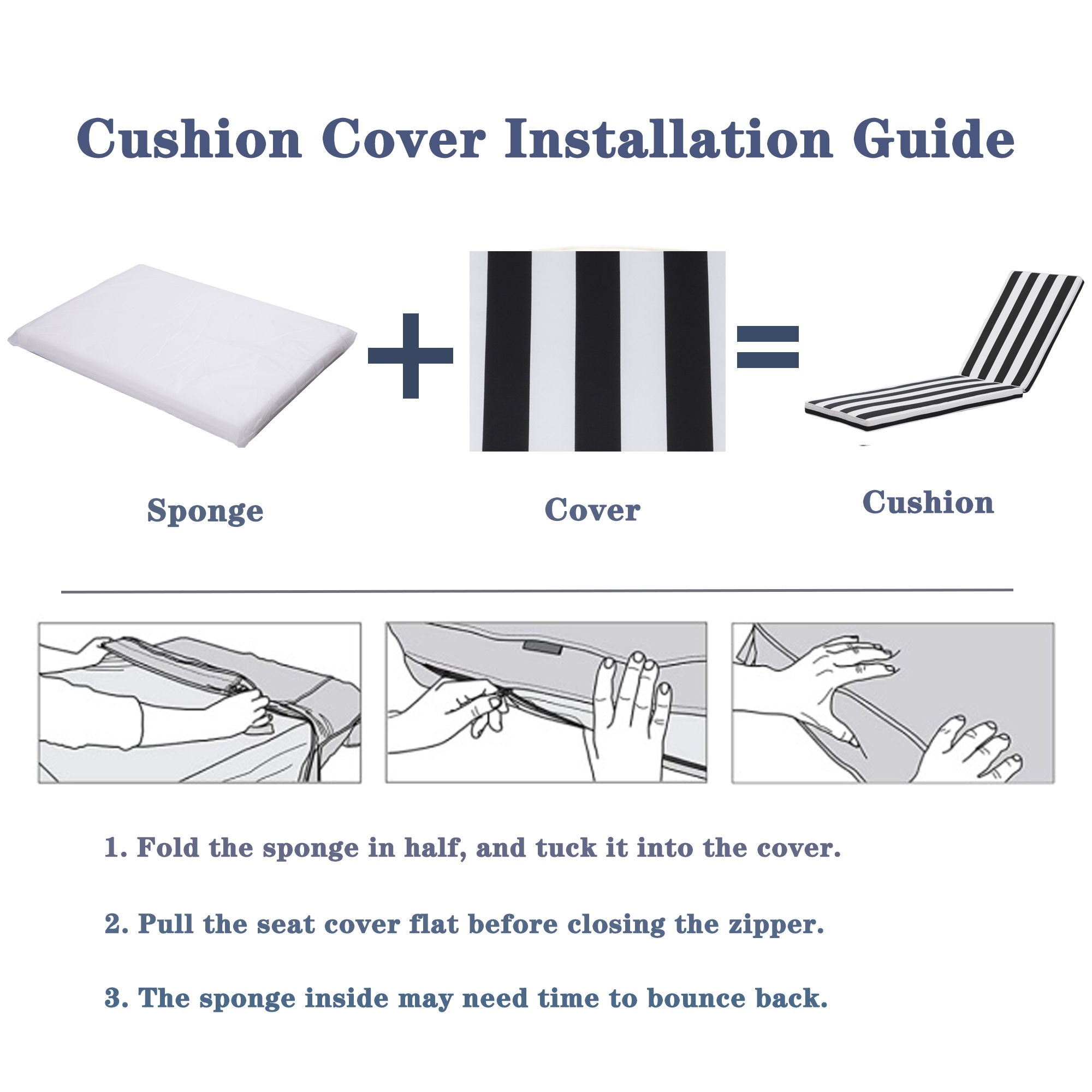 Cushion Cover Installation Guide

+ =

Sponge

Cover

Cushion

1. Fold the sponge in half, and tuck it into the cover.

2. Pull the seat cover flat before closing the zipper.

3. The sponge inside may need time to bounce back.