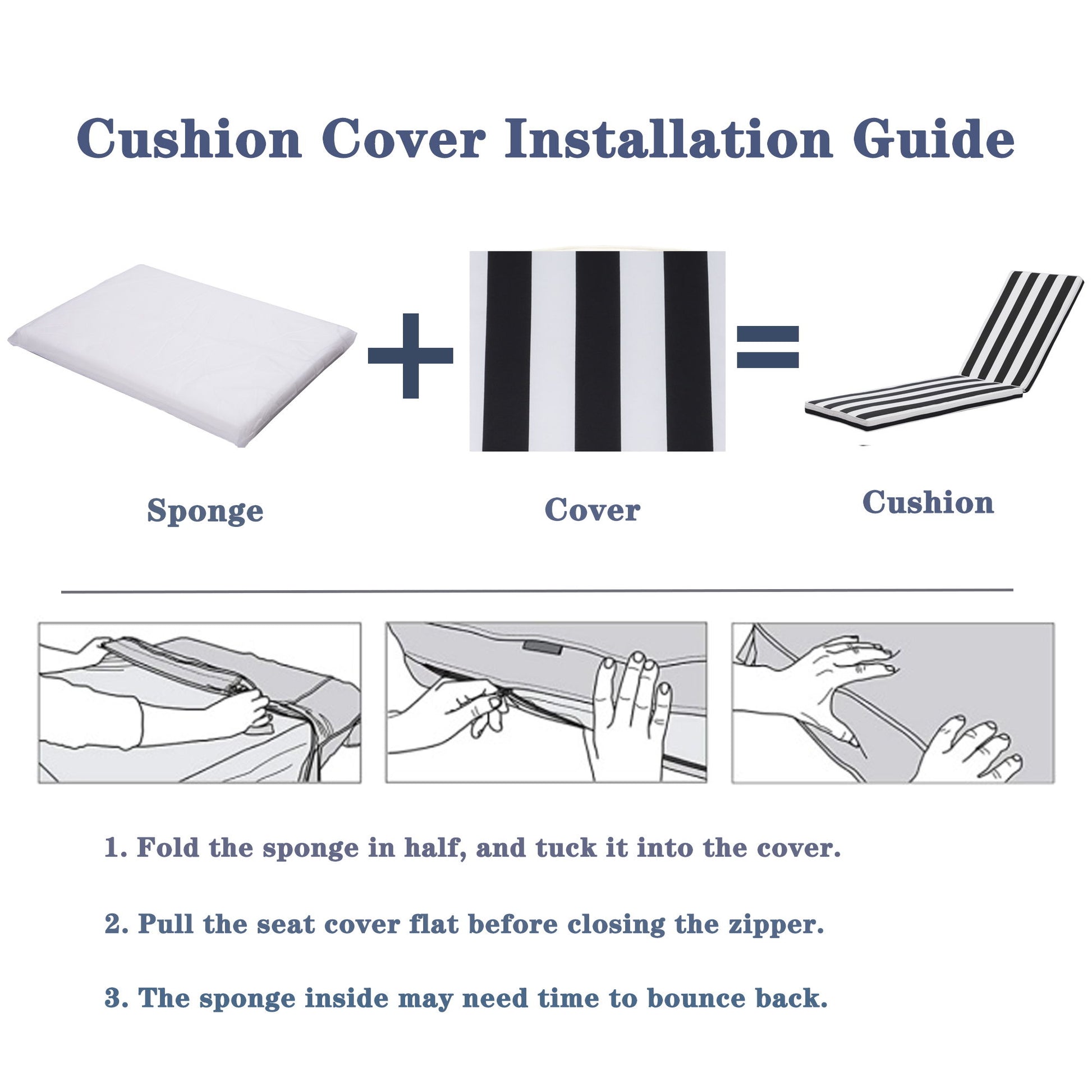 Cushion Cover Installation Guide

+ =

Sponge

Cover

Cushion

1. Fold the sponge in half, and tuck it into the cover.

2. Pull the seat cover flat before closing the zipper.

3. The sponge inside may need time to bounce back.