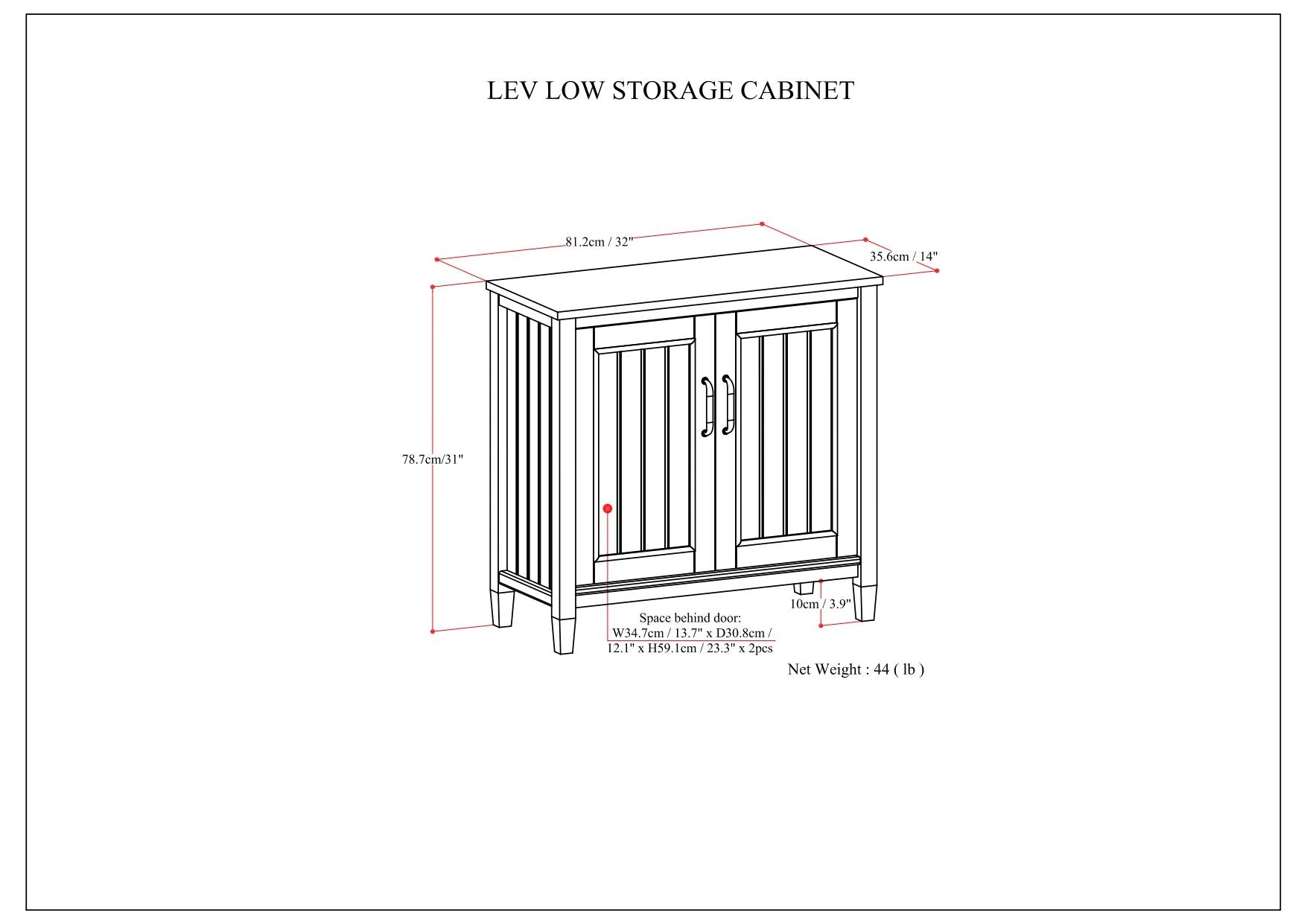 LEV LOW STORAGE CABINET

81.2cm / 32"

35.6cm / 14"

78.7cm/31"

10cm / 3.9"

Space behind door:
W34.7cm / 13.7" x D30.8cm / 12.1" x H59.1cm / 23.3" x 2pcs

Net Weight : 44 ( lb )