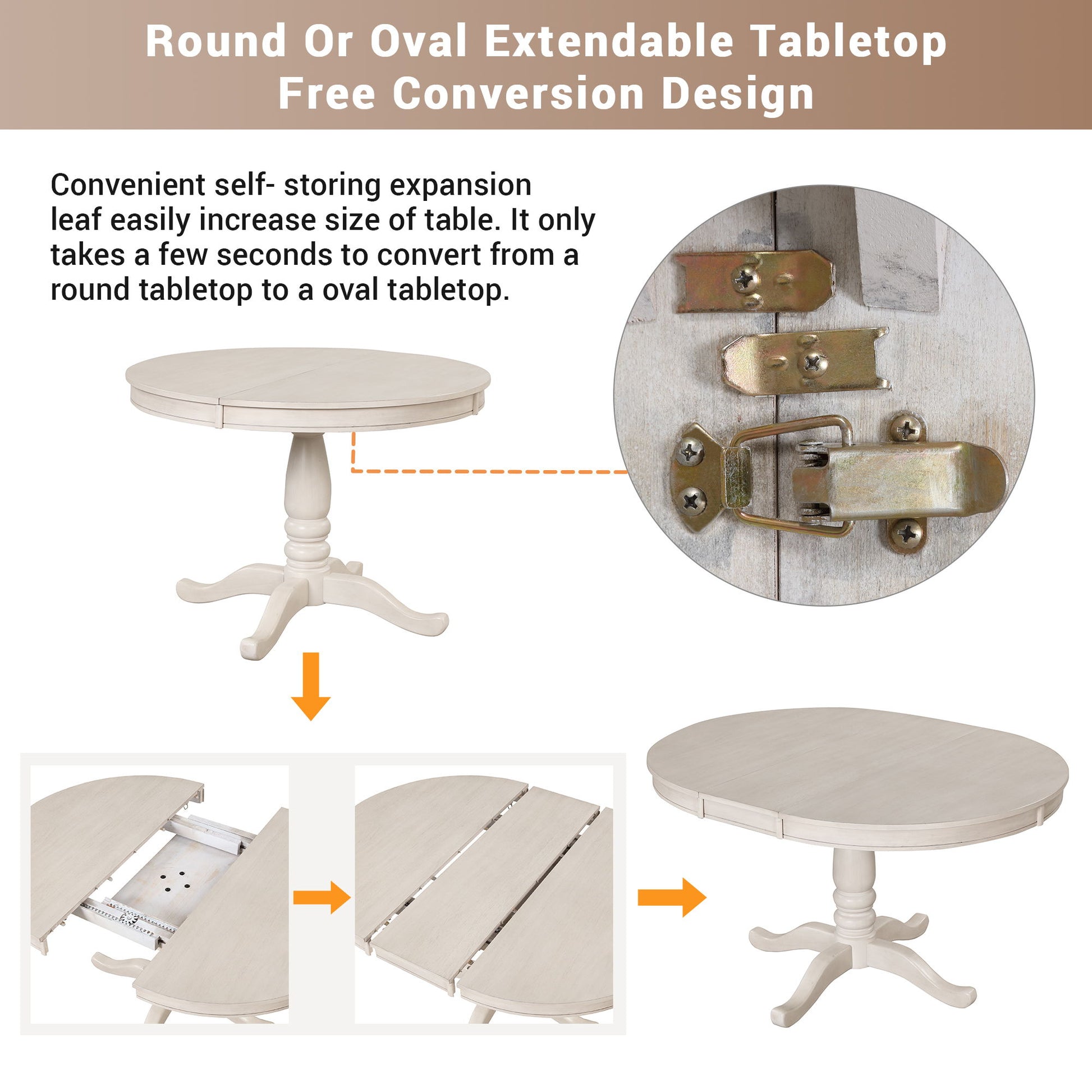 Round Or Oval Extendable Tabletop
Free Conversion Design

Convenient self- storing expansion leaf easily increase size of table. It only takes a few seconds to convert from a round tabletop to a oval tabletop.