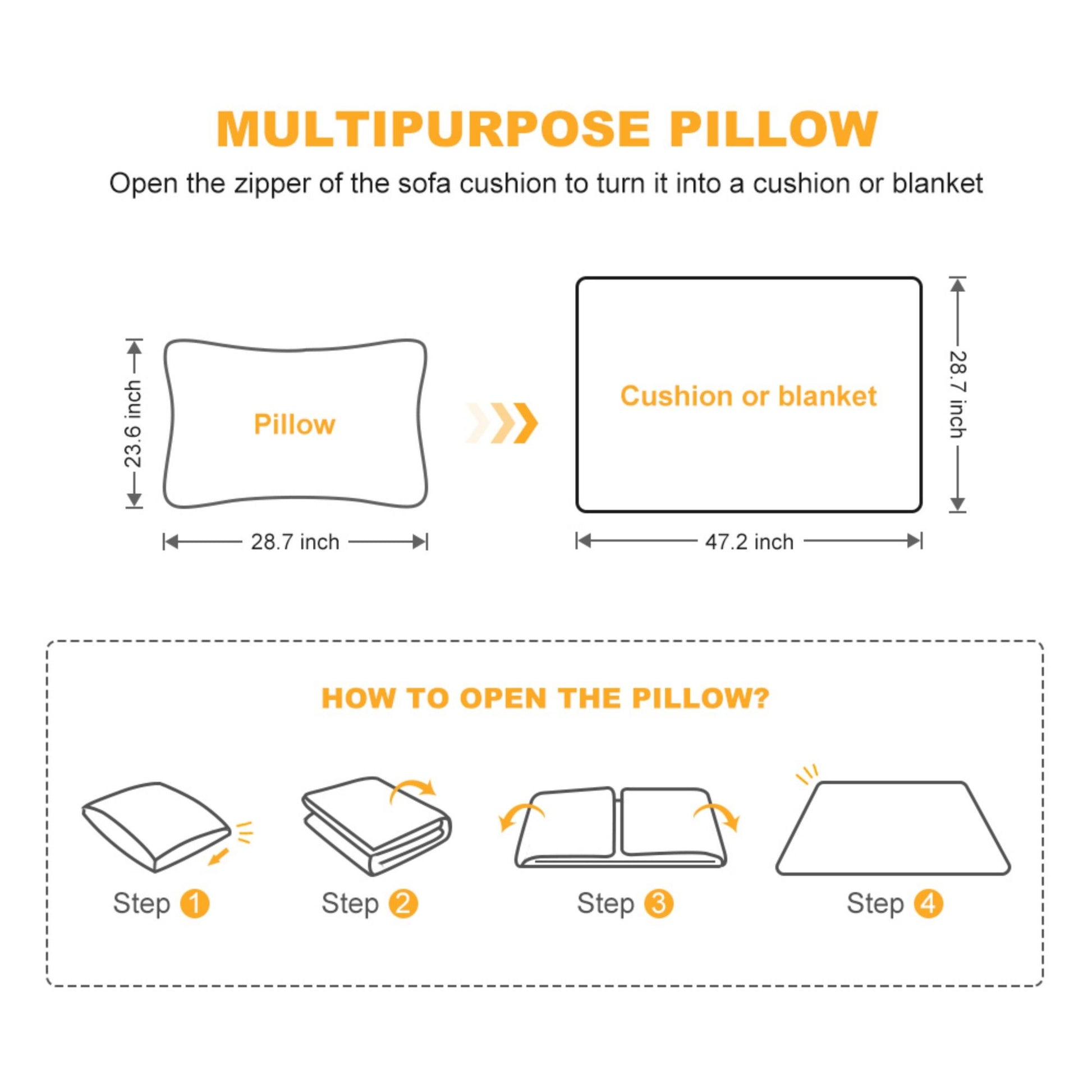 MULTIPURPOSE PILLOW

Open the zipper of the sofa cushion to turn it into a cushion or blanket

23.6 inch

Pillow

28.7 inch

Cushion or blanket

28.7 inch

47.2 inch

HOW TO OPEN THE PILLOW?

Step 1

Step 2

Step 3

Step 4