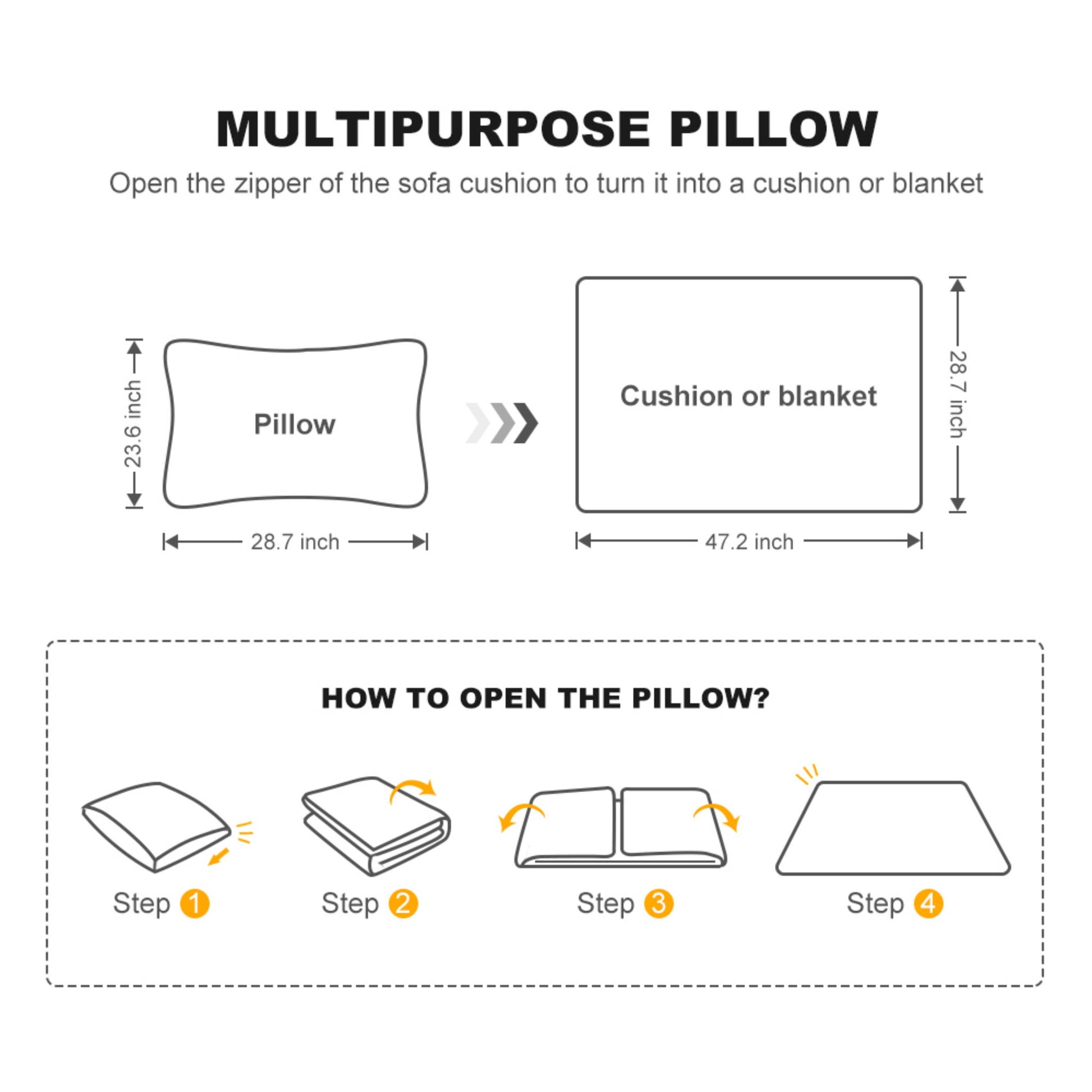 MULTIPURPOSE PILLOW

Open the zipper of the sofa cushion to turn it into a cushion or blanket

23.6 inch

Pillow

28.7 inch

Cushion or blanket

28.7 inch

47.2 inch

HOW TO OPEN THE PILLOW?

Step 1

Step 2

Step 3

Step 4